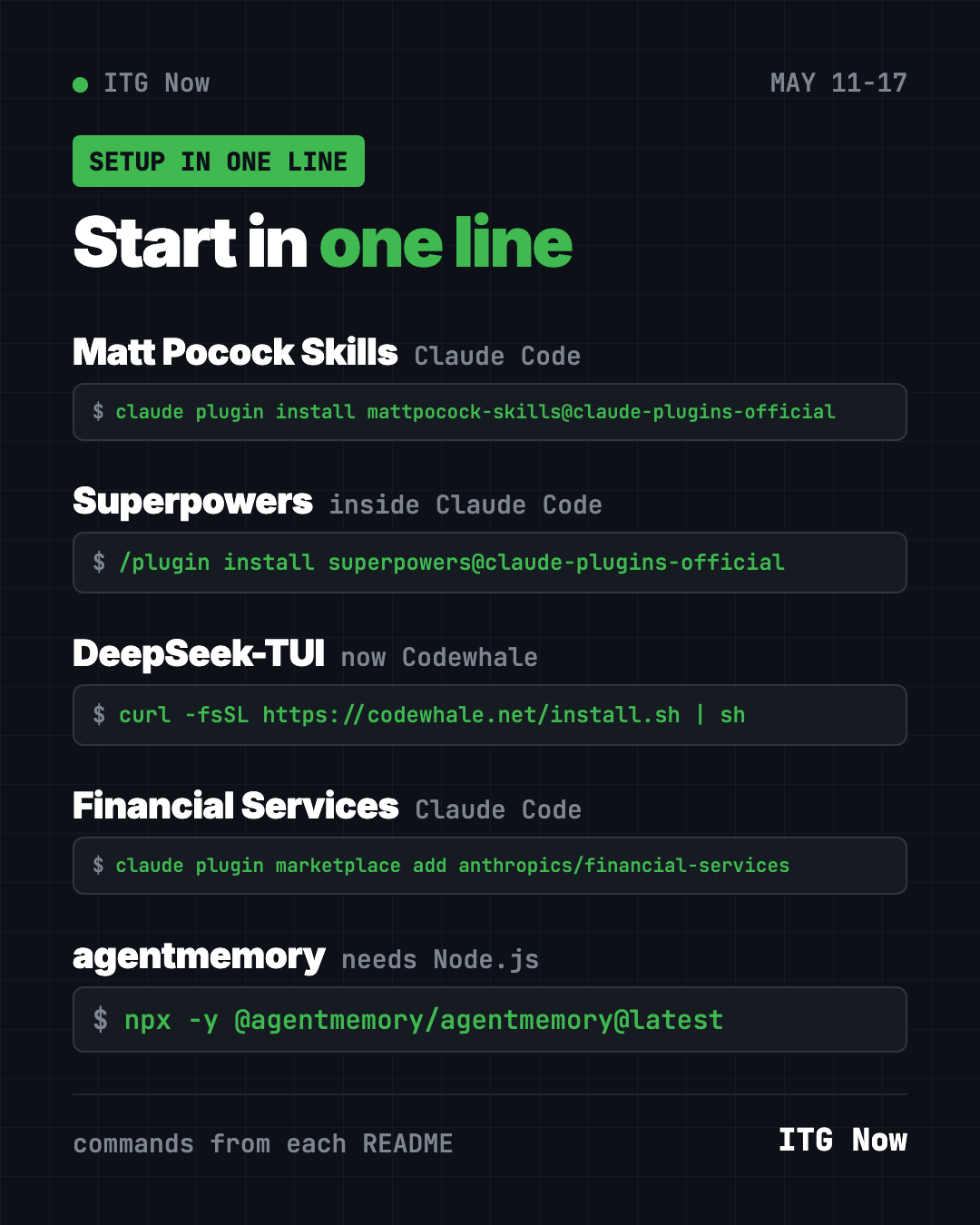 • ITG Now

MAY 11-17

SETUP IN ONE LINE

Start in one line

Matt Pocock Skills Claude Code

$ claude plugin install mattpocock-skills@claude-plugins-official

Superpowers inside Claude Code

$ /plugin install superpowers@claude-plugins-official

DeepSeek-TUI now Codewhale

$ curl -fsSL https://codewhale.net/install.sh | sh

Financial Services Claude Code

$ claude plugin marketplace add anthropics/financial-services

agentmemory needs Node.js

$ npx -y @agentmemory/agentmemory@latest

commands from each README

ITG Now