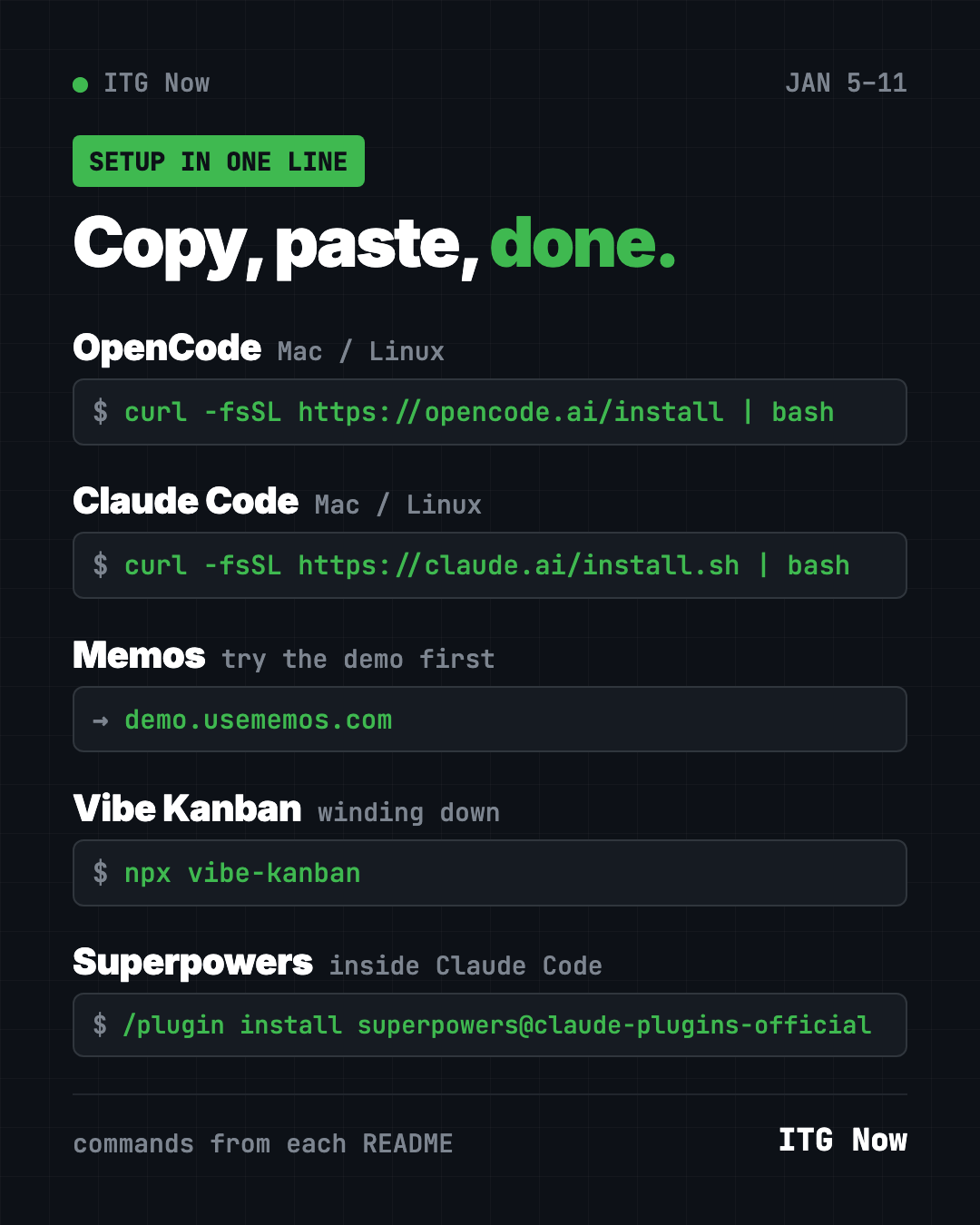 • ITG Now

JAN 5-11

SETUP IN ONE LINE

Copy, paste, done.

OpenCode Mac / Linux

$ curl -fsSL https://opencode.ai/install | bash

Claude Code Mac / Linux

$ curl -fsSL https://claude.ai/install.sh | bash

Memos try the demo first

→ demo.usememos.com

Vibe Kanban winding down

$ npx vibe-kanban

Superpowers inside Claude Code

$ /plugin install superpowers@claude-plugins-official

commands from each README

ITG Now