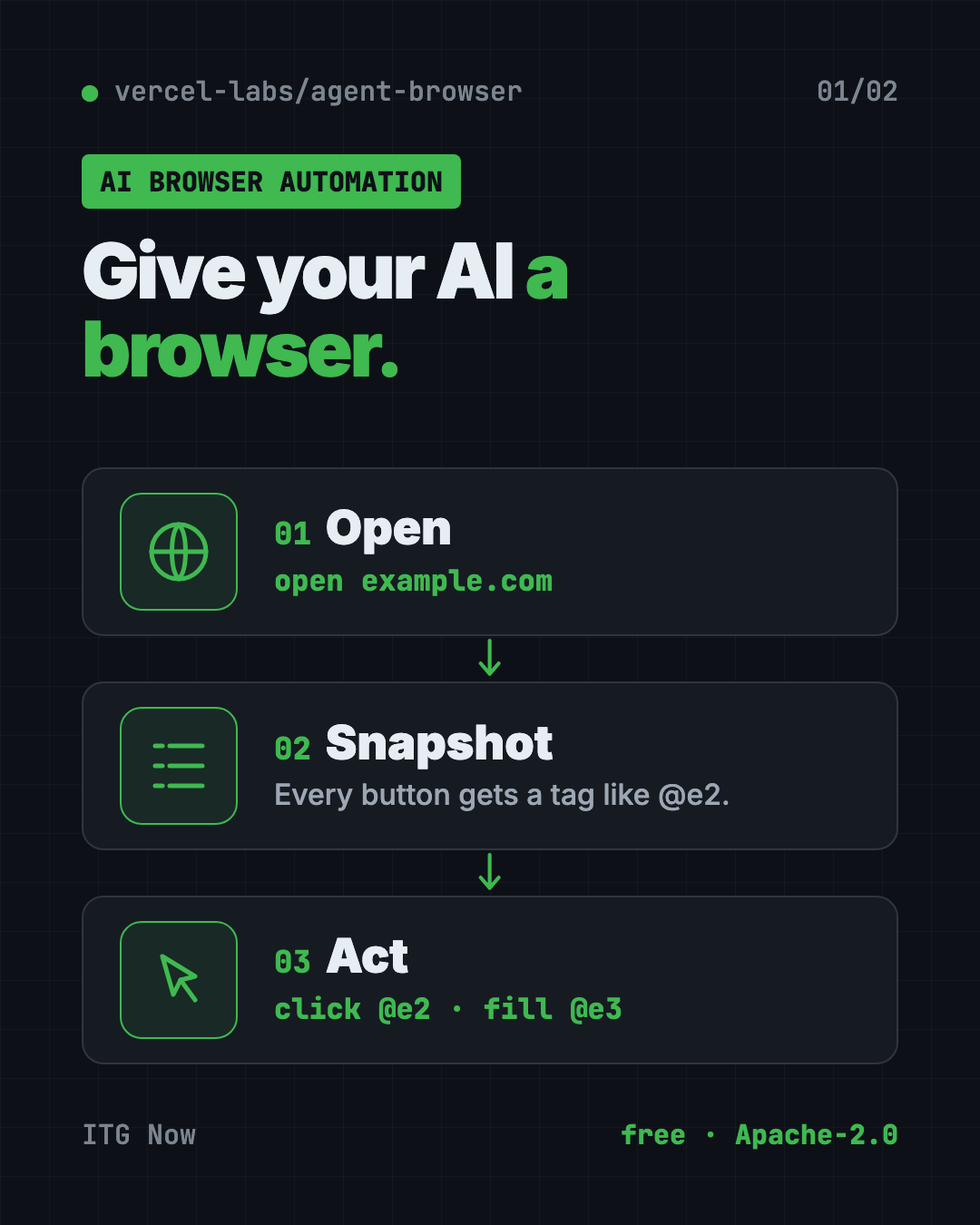 vercel-labs/agent-browser

01/02

AI BROWSER AUTOMATION

Give your AI a browser.

01 Open

open example.com

↓

02 Snapshot

Every button gets a tag like @e2.

↓

03 Act

click @e2 · fill @e3

ITG Now

free · Apache-2.0