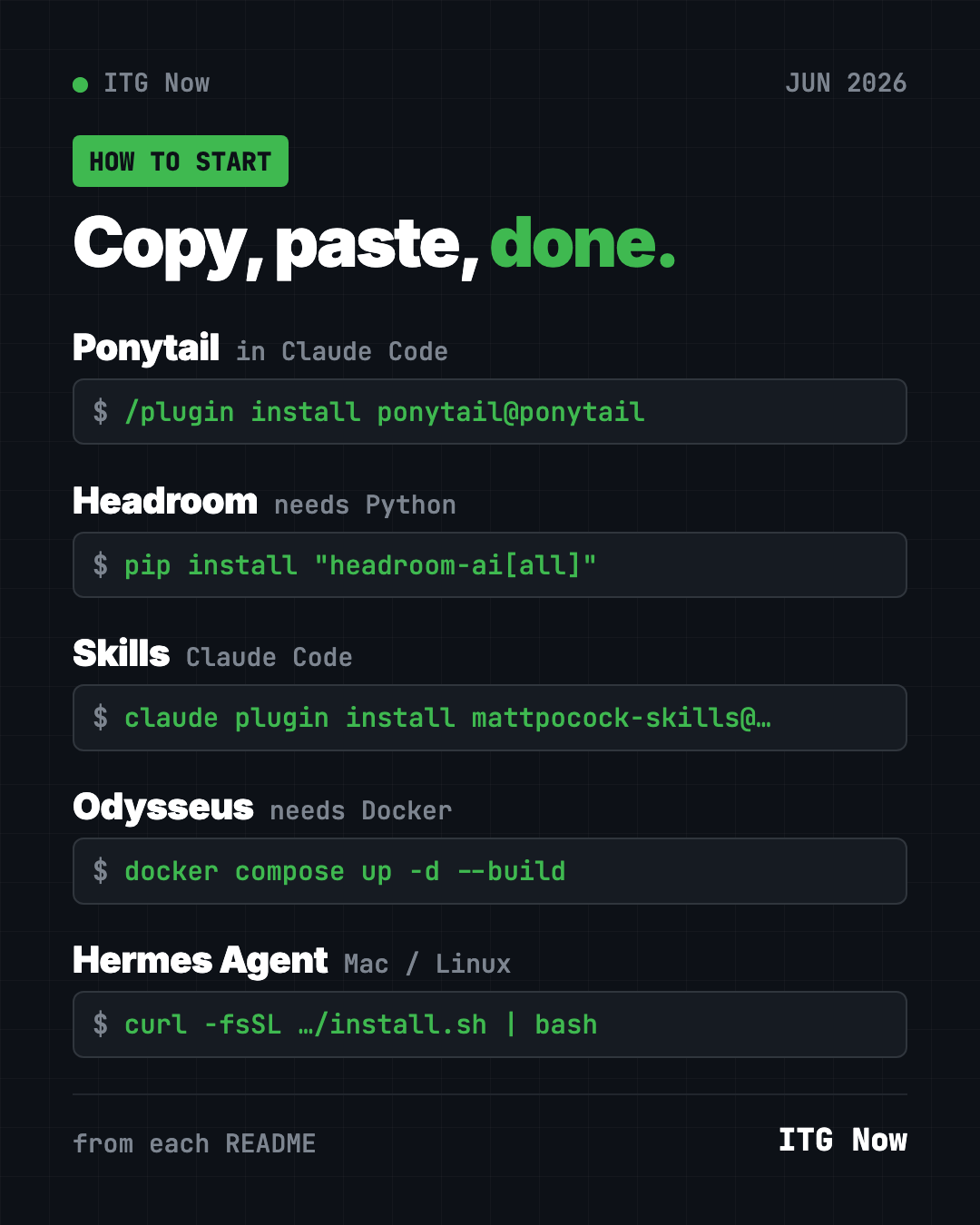 • ITG Now
JUN 2026

HOW TO START

Copy, paste, done.

Ponytail in Claude Code

$ /plugin install ponytail@ponytail

Headroom needs Python

$ pip install "headroom-ai[all]"

Skills Claude Code

$ claude plugin install mattpocock-skills@…

Odysseus needs Docker

$ docker compose up -d --build

Hermes Agent Mac / Linux

$ curl -fsSL …/install.sh | bash

from each README
ITG Now