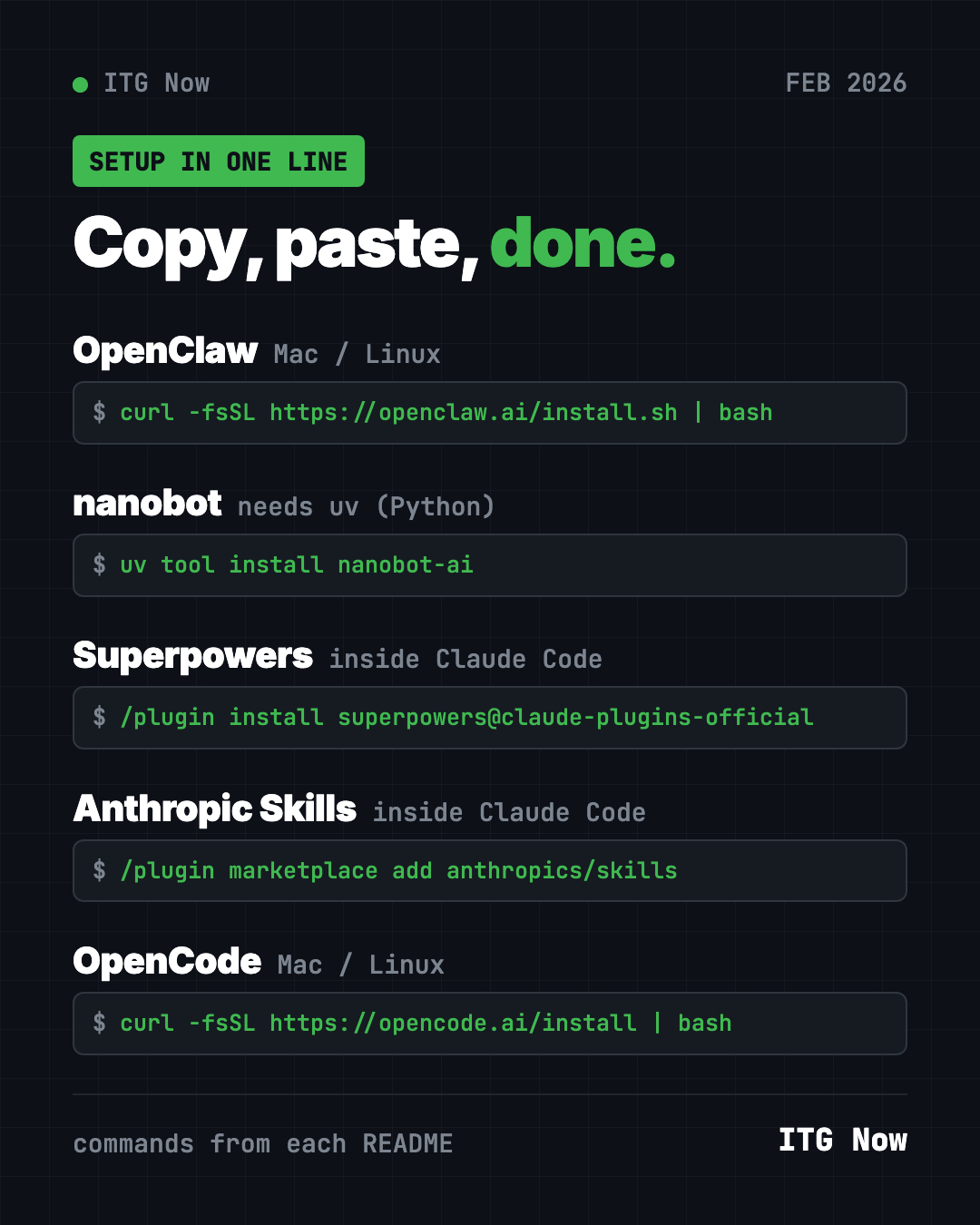 • ITG Now FEB 2026

SETUP IN ONE LINE

Copy, paste, done.

OpenClaw Mac / Linux

$ curl -fsSL https://openclaw.ai/install.sh | bash

nanobot needs uv (Python)

$ uv tool install nanobot-ai

Superpowers inside Claude Code

$ /plugin install superpowers@claude-plugins-official

Anthropic Skills inside Claude Code

$ /plugin marketplace add anthropics/skills

OpenCode Mac / Linux

$ curl -fsSL https://opencode.ai/install | bash

commands from each README

ITG Now