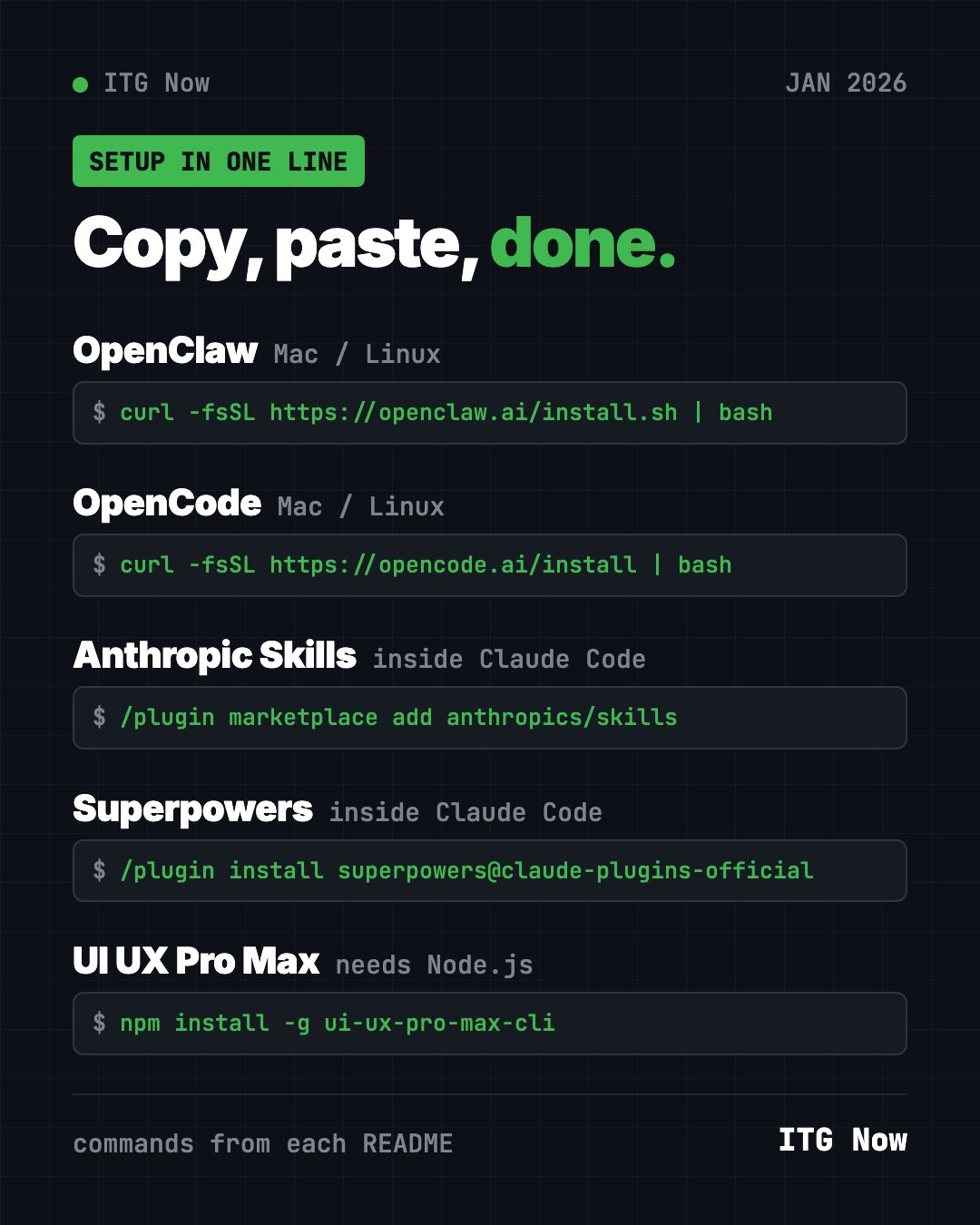 • ITG Now

JAN 2026

SETUP IN ONE LINE

Copy, paste, done.

OpenClaw Mac / Linux

$ curl -fsSL https://openclaw.ai/install.sh | bash

OpenCode Mac / Linux

$ curl -fsSL https://opencode.ai/install | bash

Anthropic Skills inside Claude Code

$ /plugin marketplace add anthropics/skills

Superpowers inside Claude Code

$ /plugin install superpowers@claude-plugins-official

UI UX Pro Max needs Node.js

$ npm install -g ui-ux-pro-max-cli

commands from each README

ITG Now