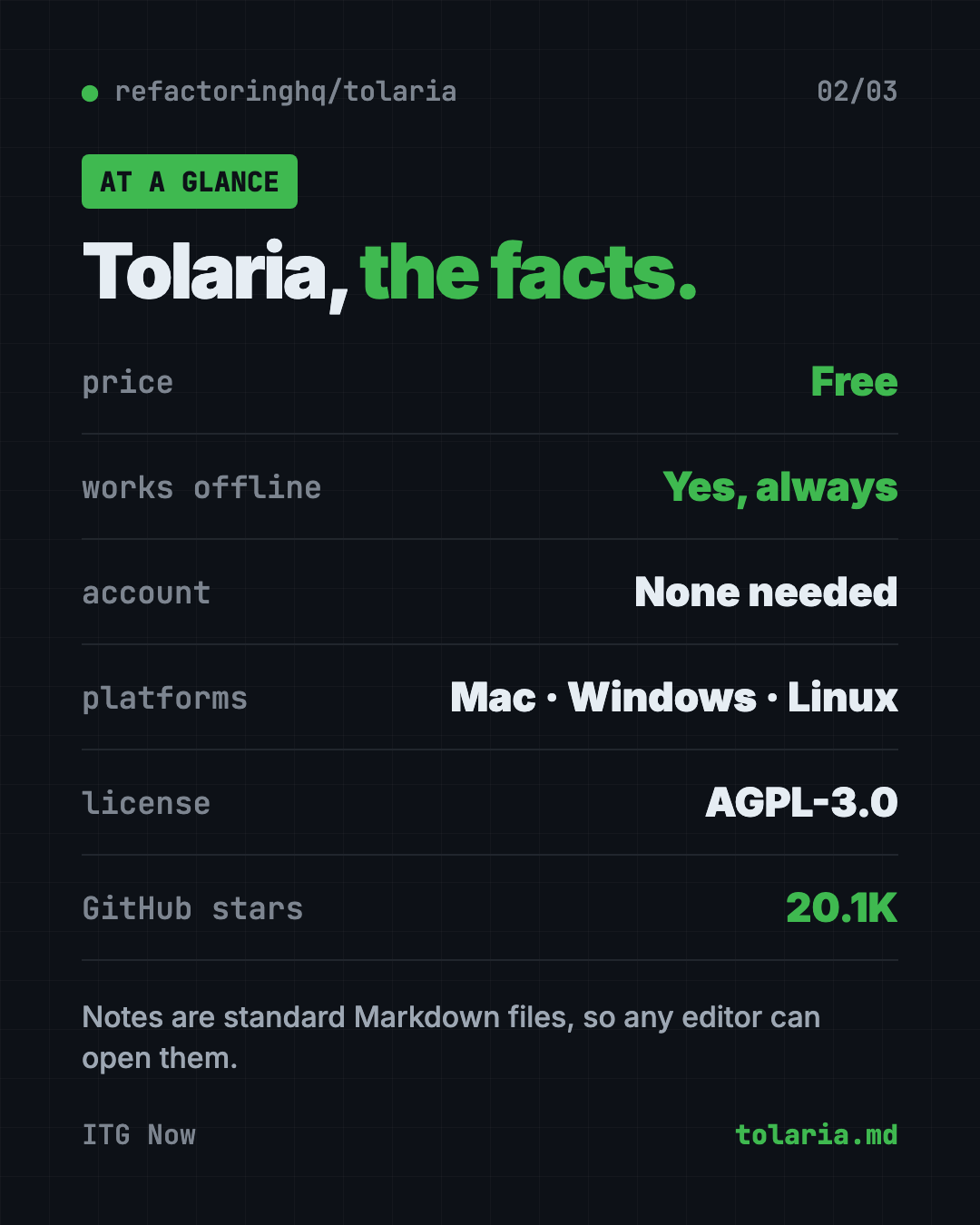 • refactoringhq/tolaria 02/03

AT A GLANCE

Tolaria, the facts.

price Free

works offline Yes, always

account None needed

platforms Mac · Windows · Linux

license AGPL-3.0

GitHub stars 20.1K

Notes are standard Markdown files, so any editor can open them.

ITG Now tolaria.md