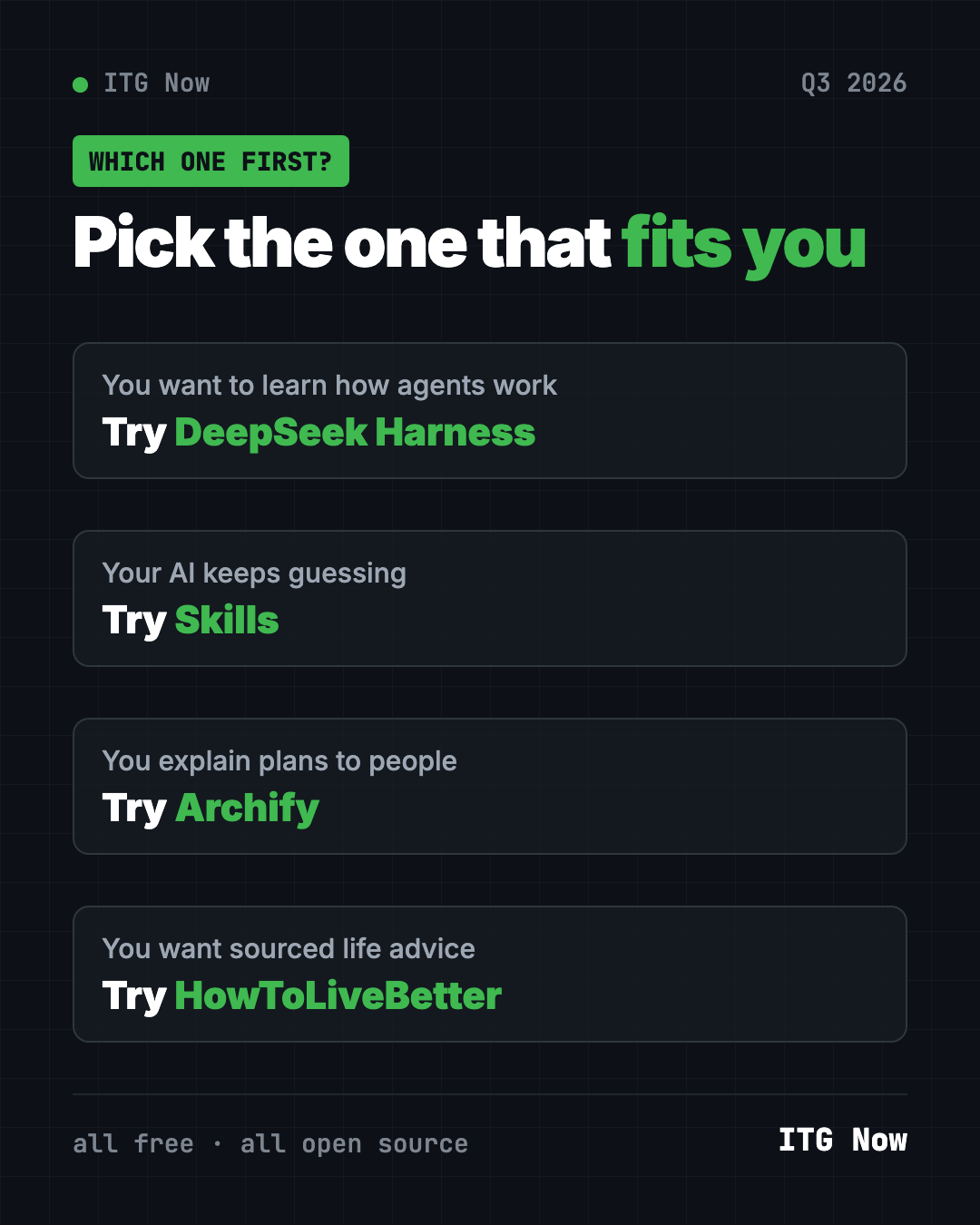 • ITG Now

Q3 2026

WHICH ONE FIRST?

Pick the one that fits you

You want to learn how agents work
Try DeepSeek Harness

Your AI keeps guessing
Try Skills

You explain plans to people
Try Archify

You want sourced life advice
Try HowToLiveBetter

all free · all open source

ITG Now