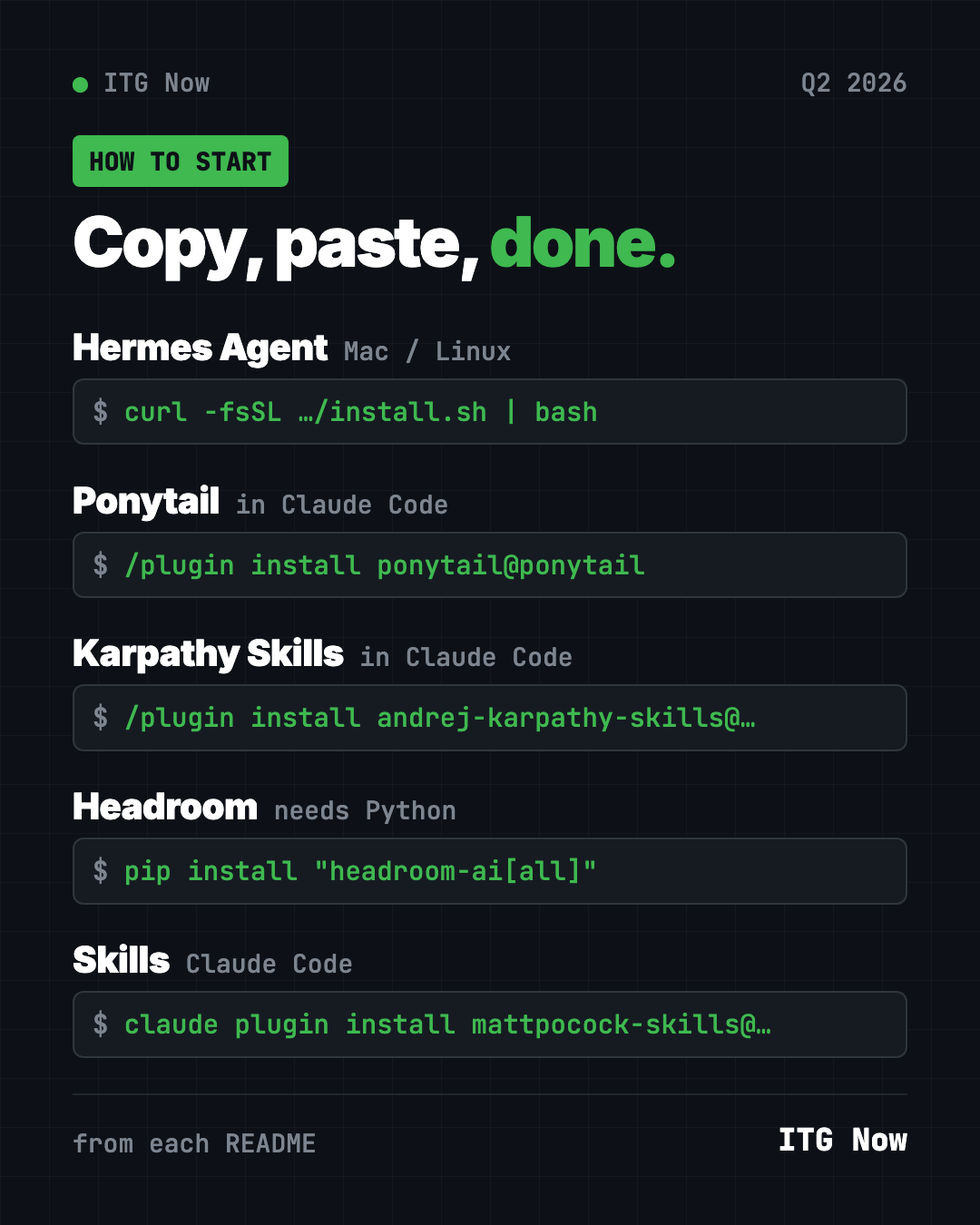 • ITG Now

Q2 2026

HOW TO START

Copy, paste, done.

Hermes Agent Mac / Linux

$ curl -fsSL …/install.sh | bash

Ponytail in Claude Code

$ /plugin install ponytail@ponytail

Karpathy Skills in Claude Code

$ /plugin install andrej-karpathy-skills@…

Headroom needs Python

$ pip install "headroom-ai[all]"

Skills Claude Code

$ claude plugin install mattpocock-skills@…

from each README

ITG Now