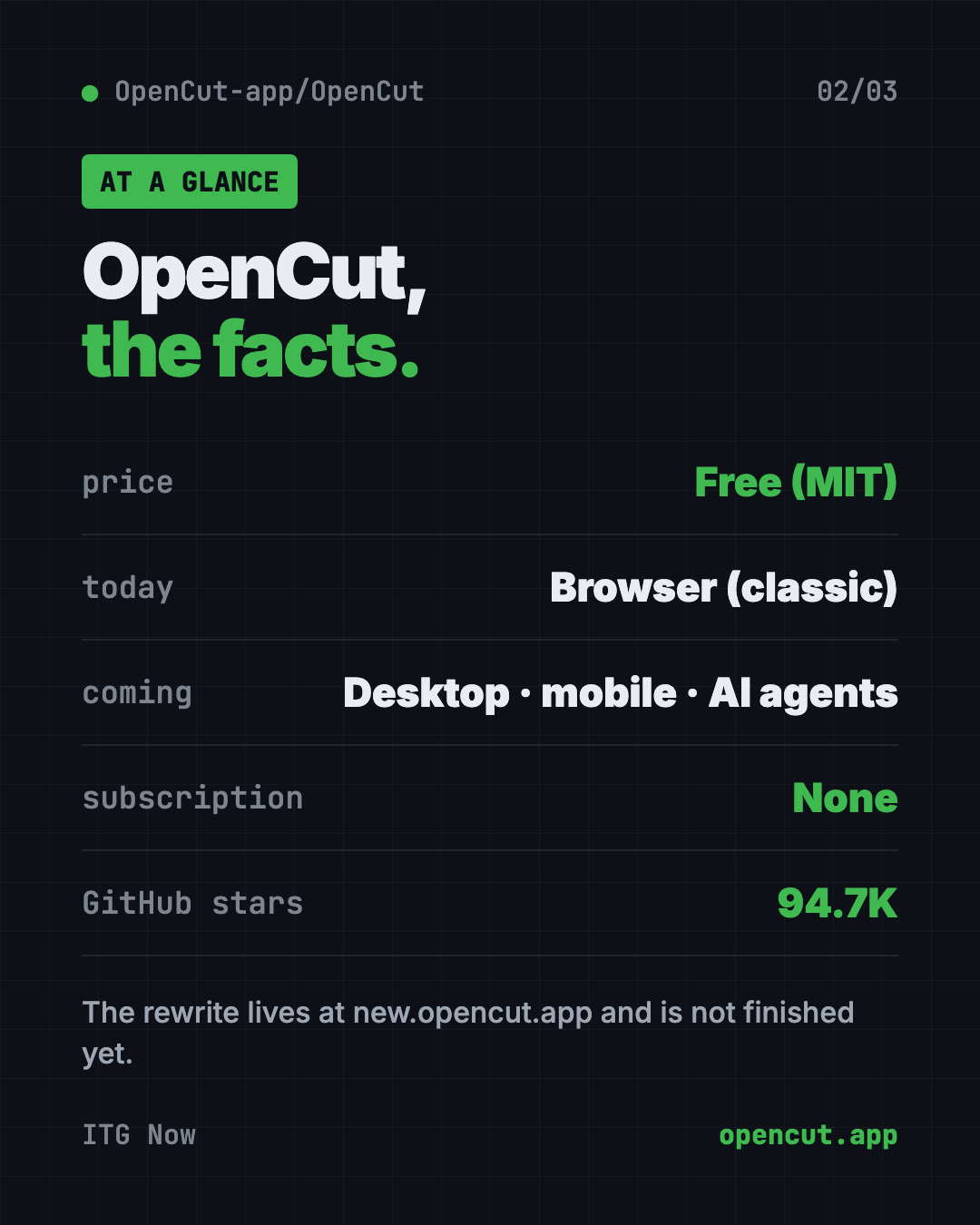 • OpenCut-app/OpenCut 02/03

AT A GLANCE

OpenCut,
the facts.

price Free (MIT)

today Browser (classic)

coming Desktop · mobile · AI agents

subscription None

GitHub stars 94.7K

The rewrite lives at new.opencut.app and is not finished yet.

ITG Now opencut.app