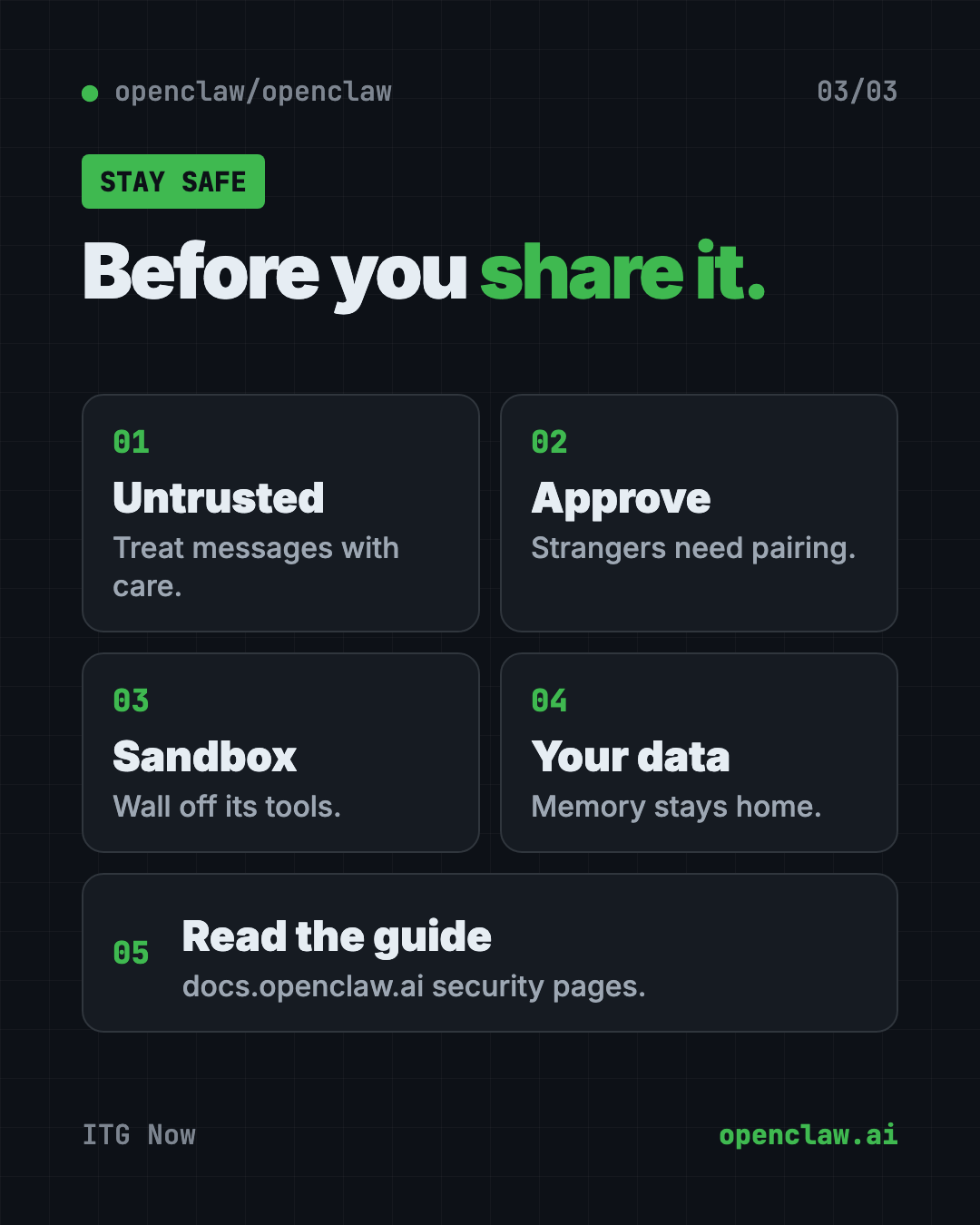 • openclaw/openclaw

03/03

STAY SAFE

Before you share it.

01
Untrusted
Treat messages with care.

02
Approve
Strangers need pairing.

03
Sandbox
Wall off its tools.

04
Your data
Memory stays home.

05
Read the guide
docs.openclaw.ai security pages.

ITG Now

openclaw.ai