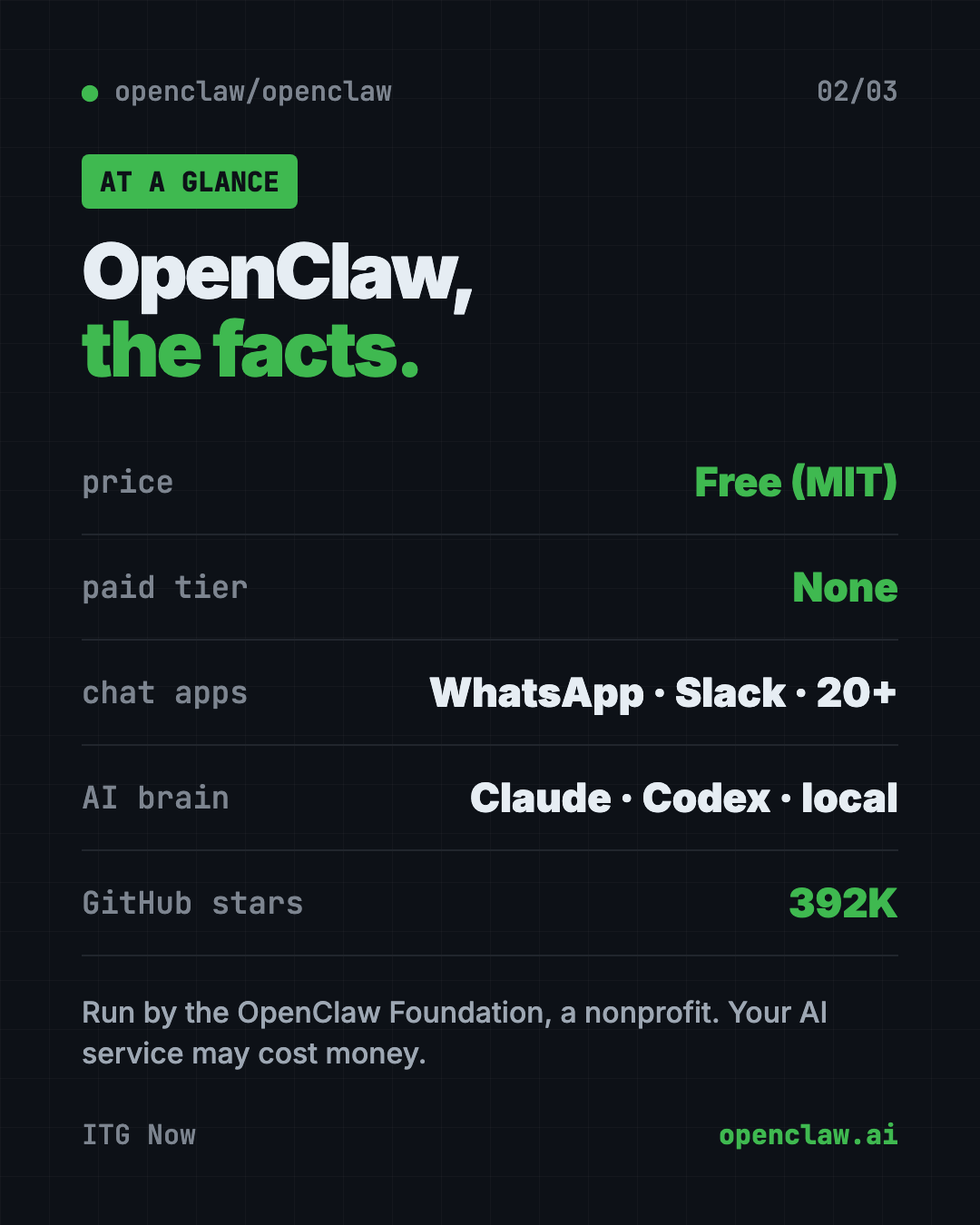 • openclaw/openclaw
02/03

AT A GLANCE

OpenClaw,
the facts.

price
Free (MIT)

paid tier
None

chat apps
WhatsApp · Slack · 20+

AI brain
Claude · Codex · local

GitHub stars
392K

Run by the OpenClaw Foundation, a nonprofit. Your AI service may cost money.

ITG Now
openclaw.ai