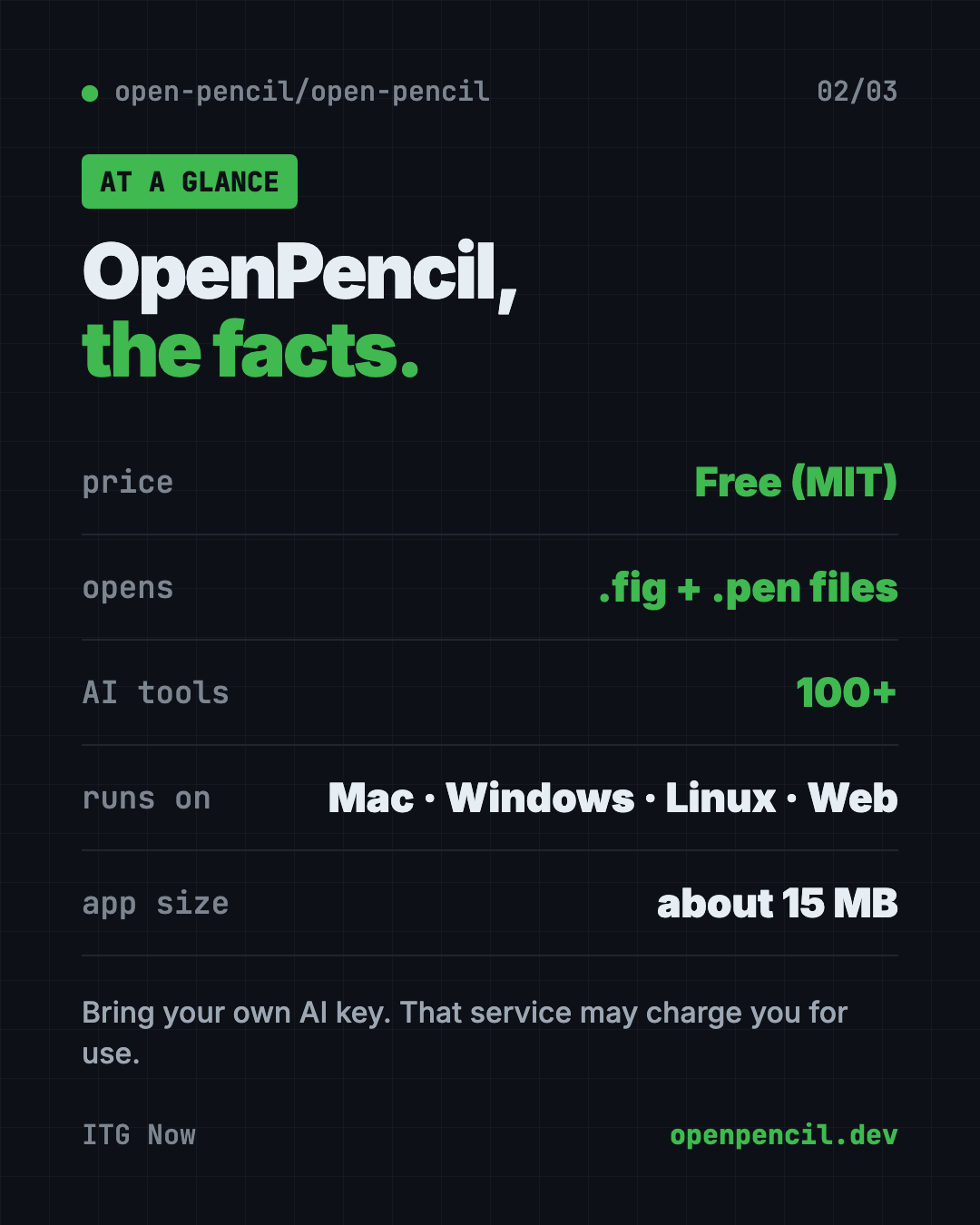 open-pencil/open-pencil 02/03

AT A GLANCE

OpenPencil,
the facts.

price Free (MIT)

opens .fig + .pen files

AI tools 100+

runs on Mac · Windows · Linux · Web

app size about 15 MB

Bring your own AI key. That service may charge you for use.

ITG Now openpencil.dev