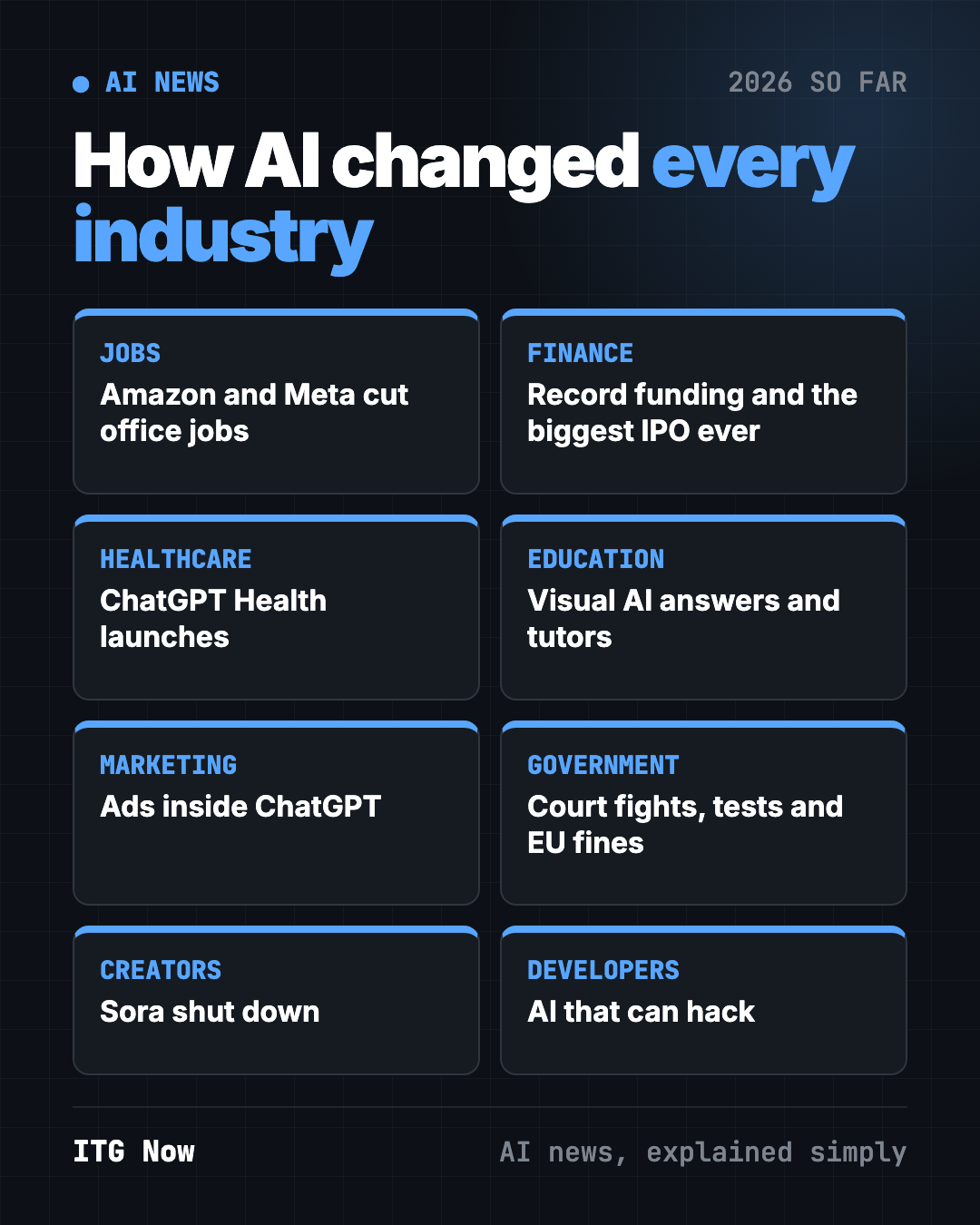 • AI NEWS

2026 SO FAR

How AI changed every industry

JOBS
Amazon and Meta cut office jobs

FINANCE
Record funding and the biggest IPO ever

HEALTHCARE
ChatGPT Health launches

EDUCATION
Visual AI answers and tutors

MARKETING
Ads inside ChatGPT

GOVERNMENT
Court fights, tests and EU fines

CREATORS
Sora shut down

DEVELOPERS
AI that can hack

ITG Now

AI news, explained simply