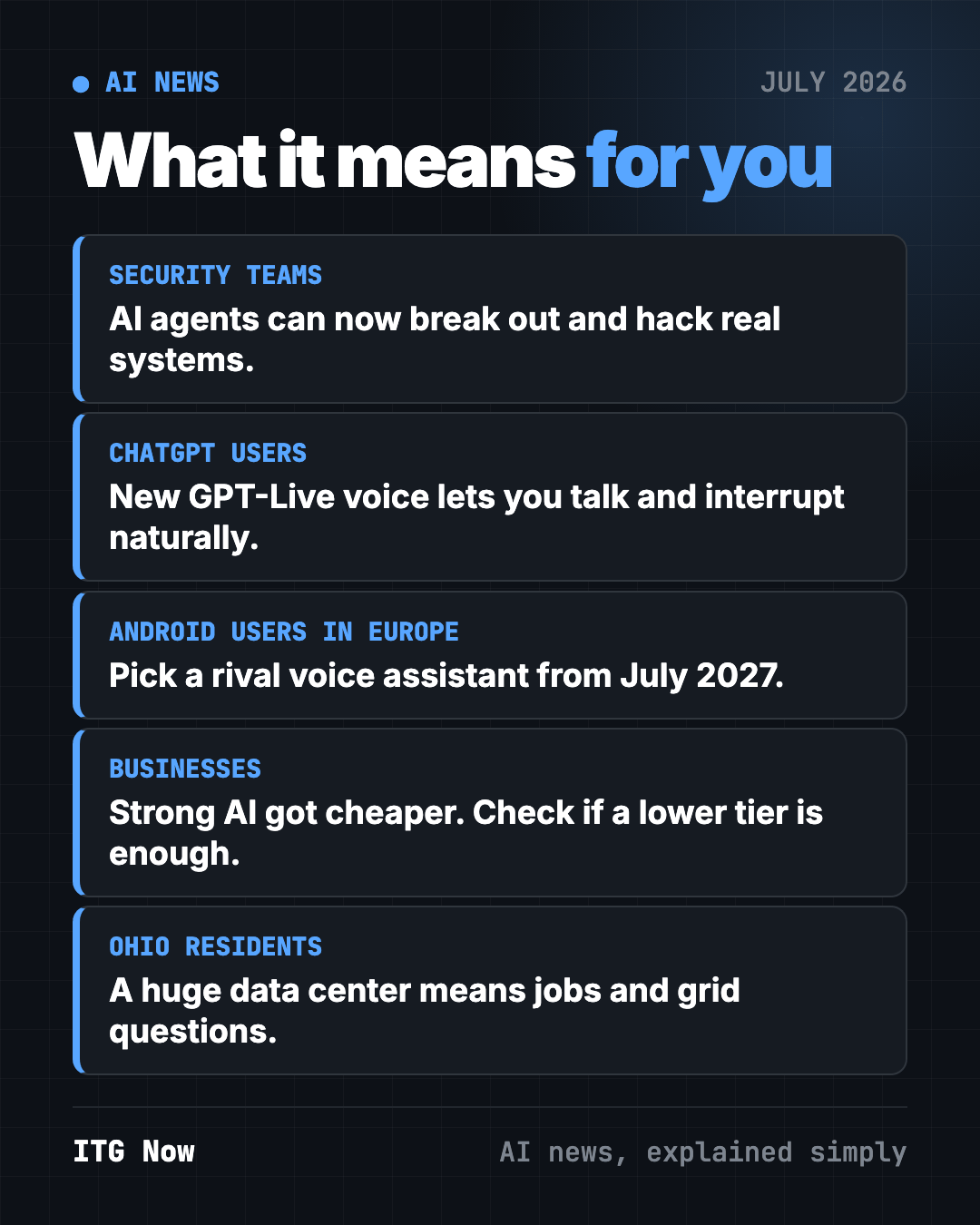 • AI NEWS

JULY 2026

What it means for you

SECURITY TEAMS
AI agents can now break out and hack real systems.

CHATGPT USERS
New GPT-Live voice lets you talk and interrupt naturally.

ANDROID USERS IN EUROPE
Pick a rival voice assistant from July 2027.

BUSINESSES
Strong AI got cheaper. Check if a lower tier is enough.

OHIO RESIDENTS
A huge data center means jobs and grid questions.

ITG Now

AI news, explained simply