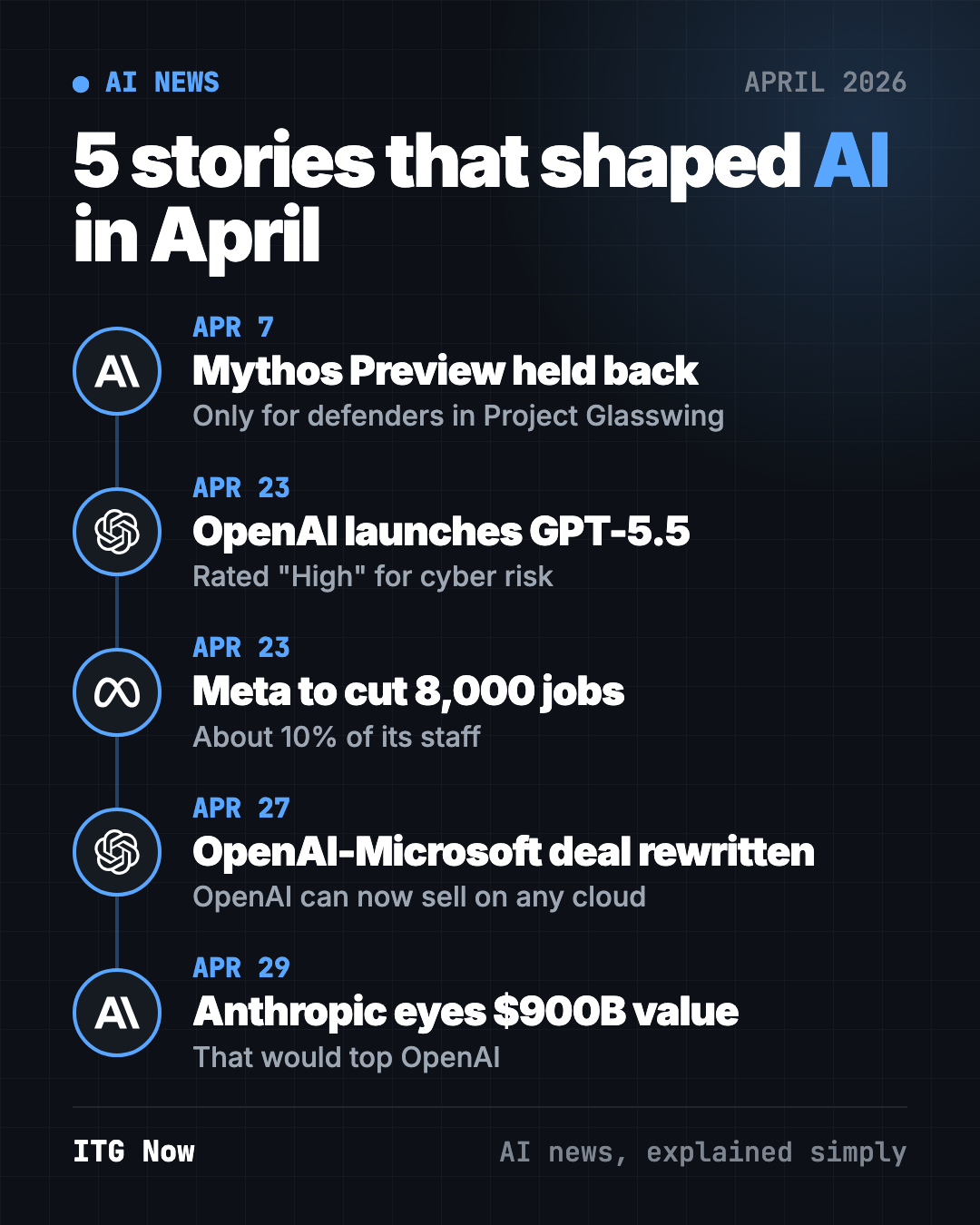 • AI NEWS

APRIL 2026

5 stories that shaped AI in April

APR 7
Mythos Preview held back
Only for defenders in Project Glasswing

APR 23
OpenAI launches GPT-5.5
Rated "High" for cyber risk

APR 23
Meta to cut 8,000 jobs
About 10% of its staff

APR 27
OpenAI-Microsoft deal rewritten
OpenAI can now sell on any cloud

APR 29
Anthropic eyes $900B value
That would top OpenAI

ITG Now

AI news, explained simply