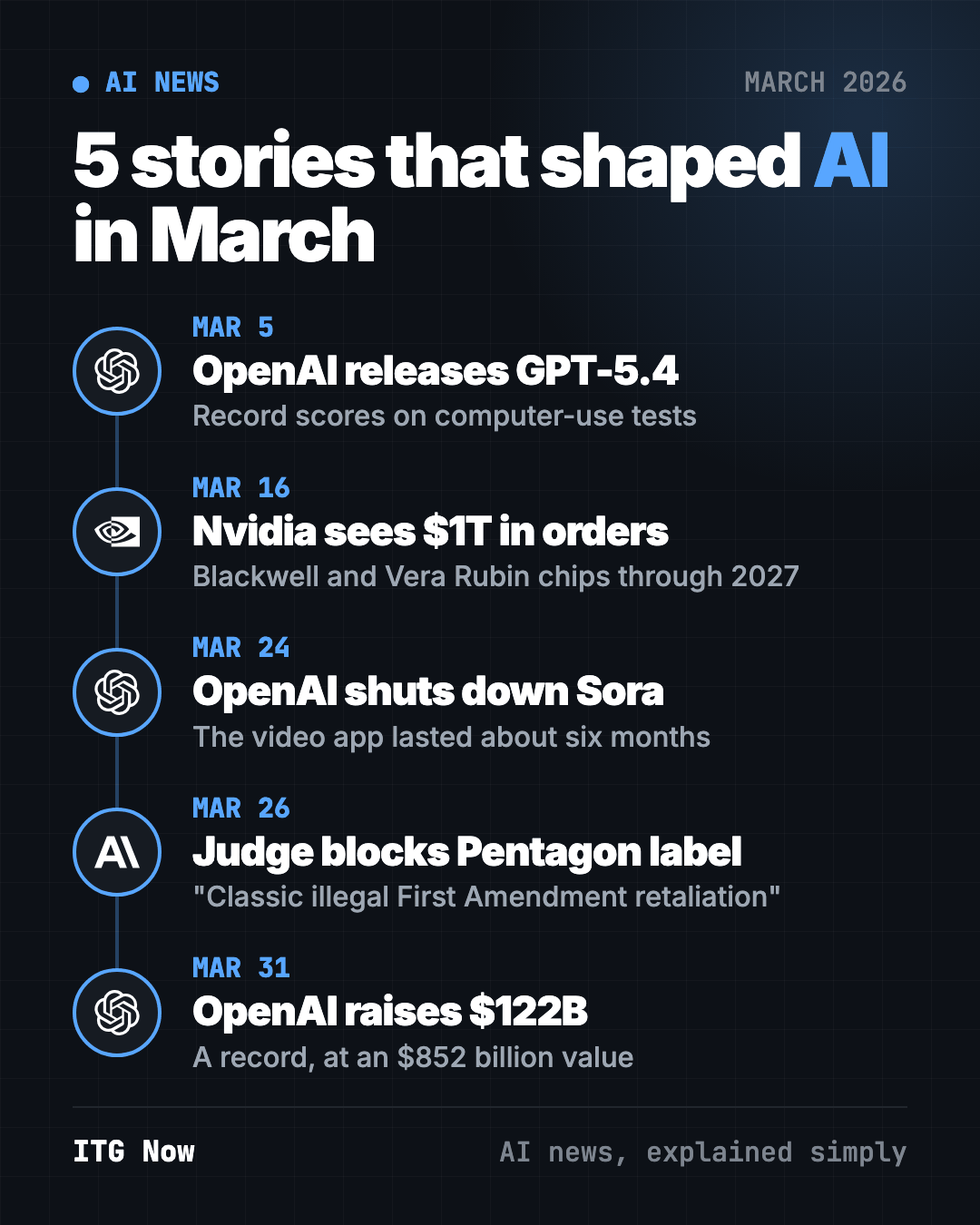 • AI NEWS

MARCH 2026

5 stories that shaped AI in March

MAR 5
OpenAI releases GPT-5.4
Record scores on computer-use tests

MAR 16
Nvidia sees $1T in orders
Blackwell and Vera Rubin chips through 2027

MAR 24
OpenAI shuts down Sora
The video app lasted about six months

MAR 26
Judge blocks Pentagon label
"Classic illegal First Amendment retaliation"

MAR 31
OpenAI raises $122B
A record, at an $852 billion value

ITG Now

AI news, explained simply