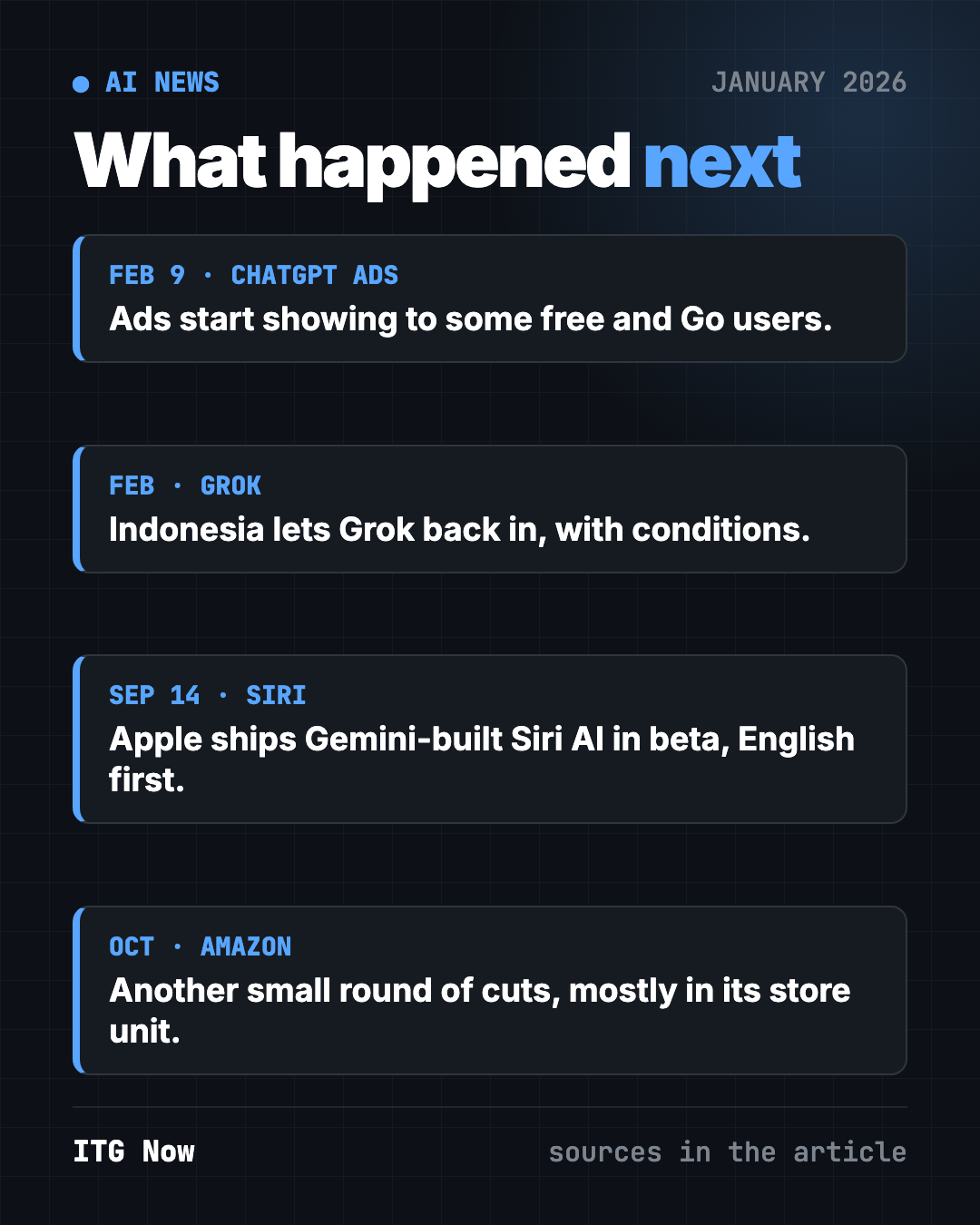 • AI NEWS JANUARY 2026

What happened next

FEB 9 · CHATGPT ADS
Ads start showing to some free and Go users.

FEB · GROK
Indonesia lets Grok back in, with conditions.

SEP 14 · SIRI
Apple ships Gemini-built Siri AI in beta, English first.

OCT · AMAZON
Another small round of cuts, mostly in its store unit.

ITG Now sources in the article