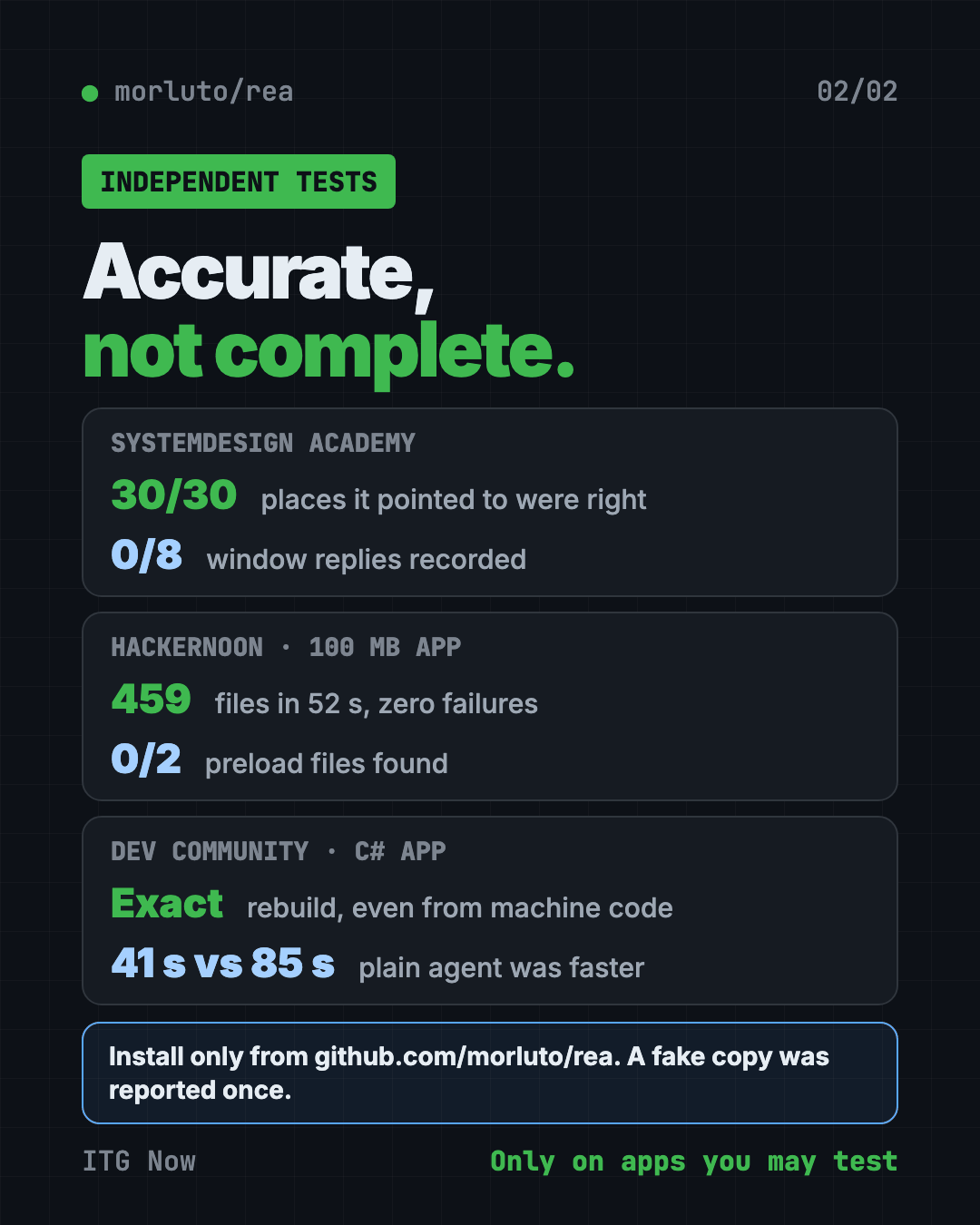 • morluto/rea

02/02

INDEPENDENT TESTS

Accurate,
not complete.

SYSTEMDESIGN ACADEMY

30/30 places it pointed to were right

0/8 window replies recorded

HACKERNOON · 100 MB APP

459 files in 52 s, zero failures

0/2 preload files found

DEV COMMUNITY · C# APP

Exact rebuild, even from machine code

41 s vs 85 s plain agent was faster

Install only from github.com/morluto/rea. A fake copy was reported once.

ITG Now

Only on apps you may test