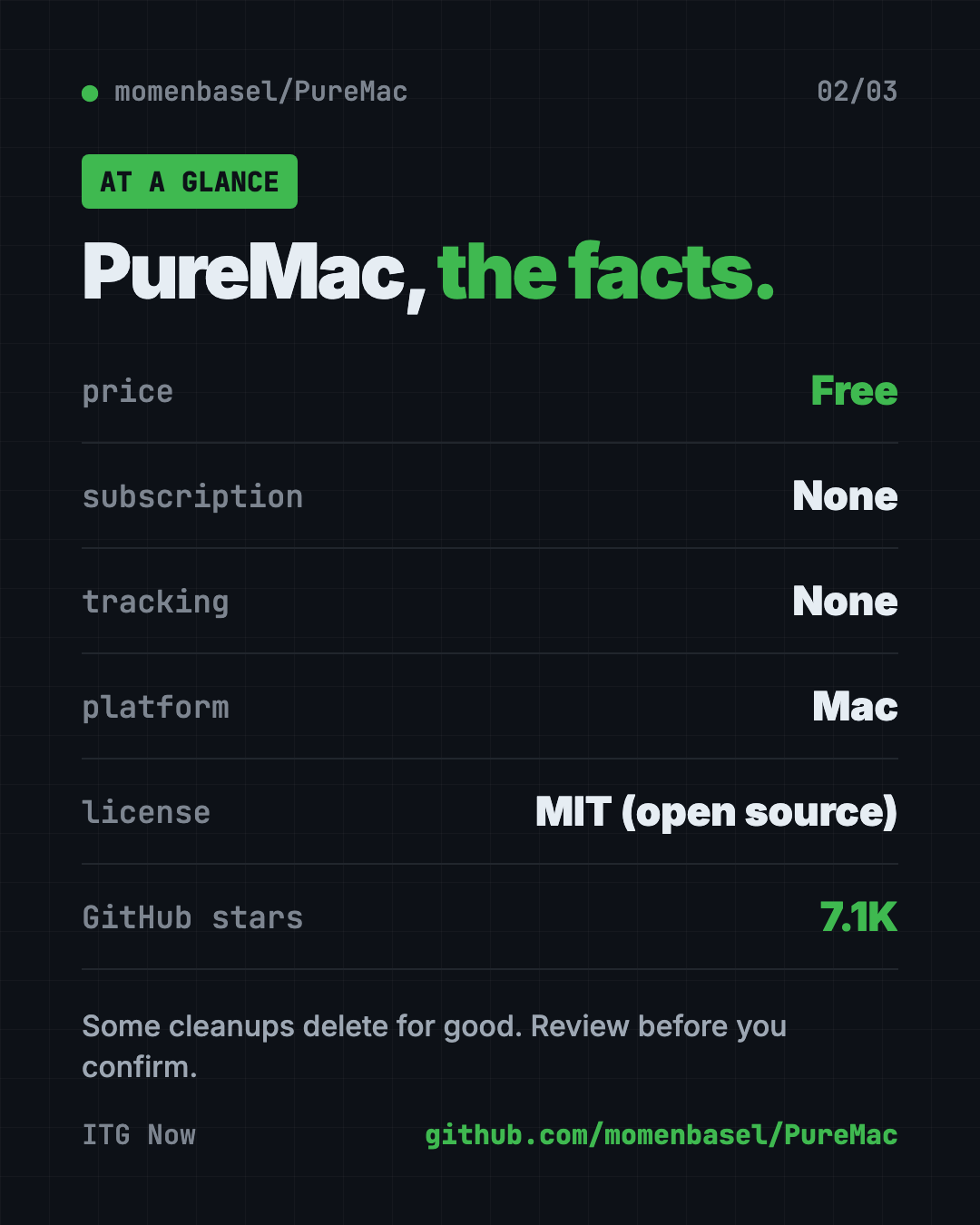 • momenbasel/PureMac 02/03

AT A GLANCE

PureMac, the facts.

price Free

subscription None

tracking None

platform Mac

license MIT (open source)

GitHub stars 7.1K

Some cleanups delete for good. Review before you confirm.

ITG Now github.com/momenbasel/PureMac