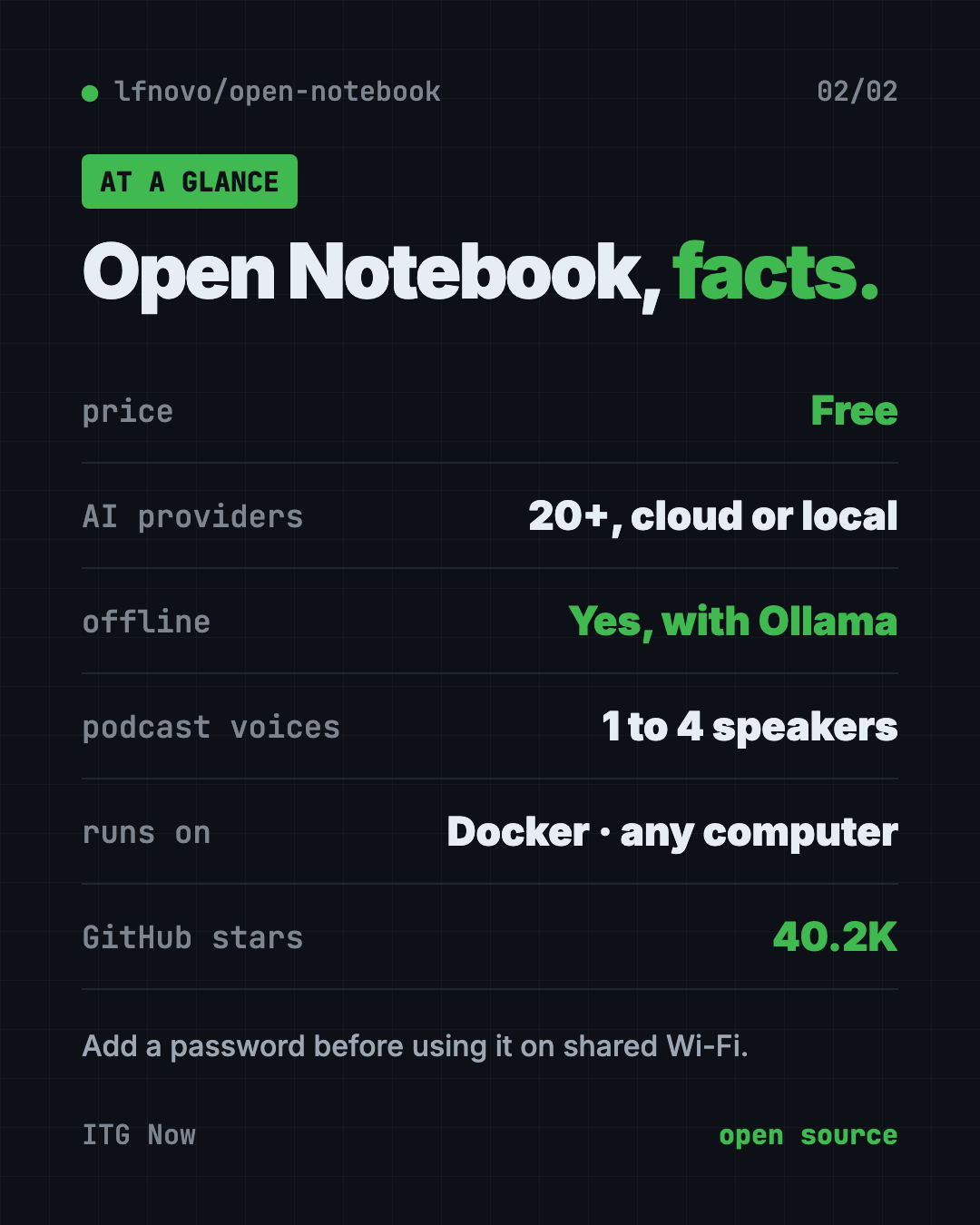 • lfnovo/open-notebook 02/02

AT A GLANCE

Open Notebook, facts.

price Free

AI providers 20+, cloud or local

offline Yes, with Ollama

podcast voices 1 to 4 speakers

runs on Docker · any computer

GitHub stars 40.2K

Add a password before using it on shared Wi-Fi.

ITG Now open source