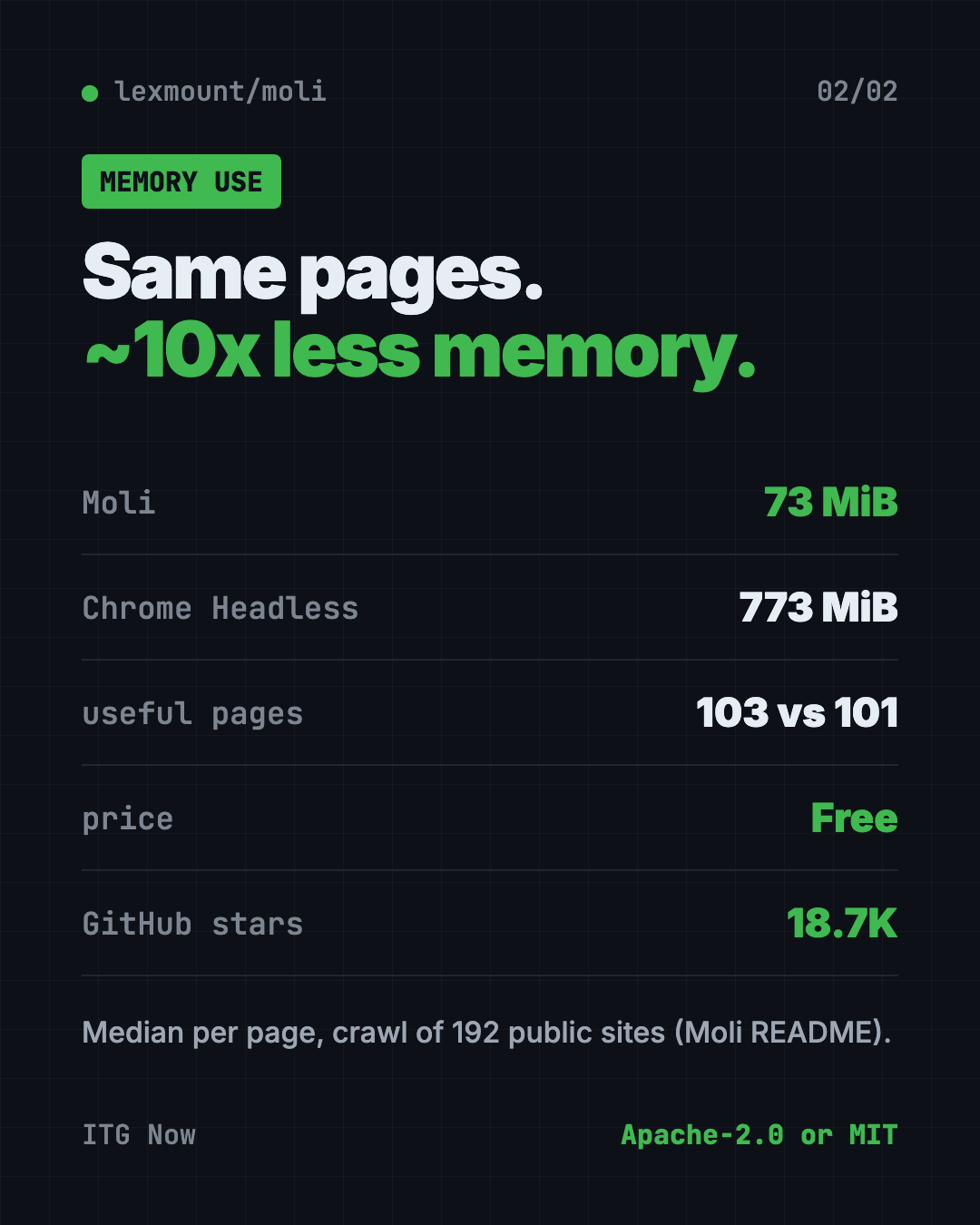 • lexmount/moli
02/02

MEMORY USE

Same pages.
~10x less memory.

Moli
73 MiB

Chrome Headless
773 MiB

useful pages
103 vs 101

price
Free

GitHub stars
18.7K

Median per page, crawl of 192 public sites (Moli README).

ITG Now
Apache-2.0 or MIT