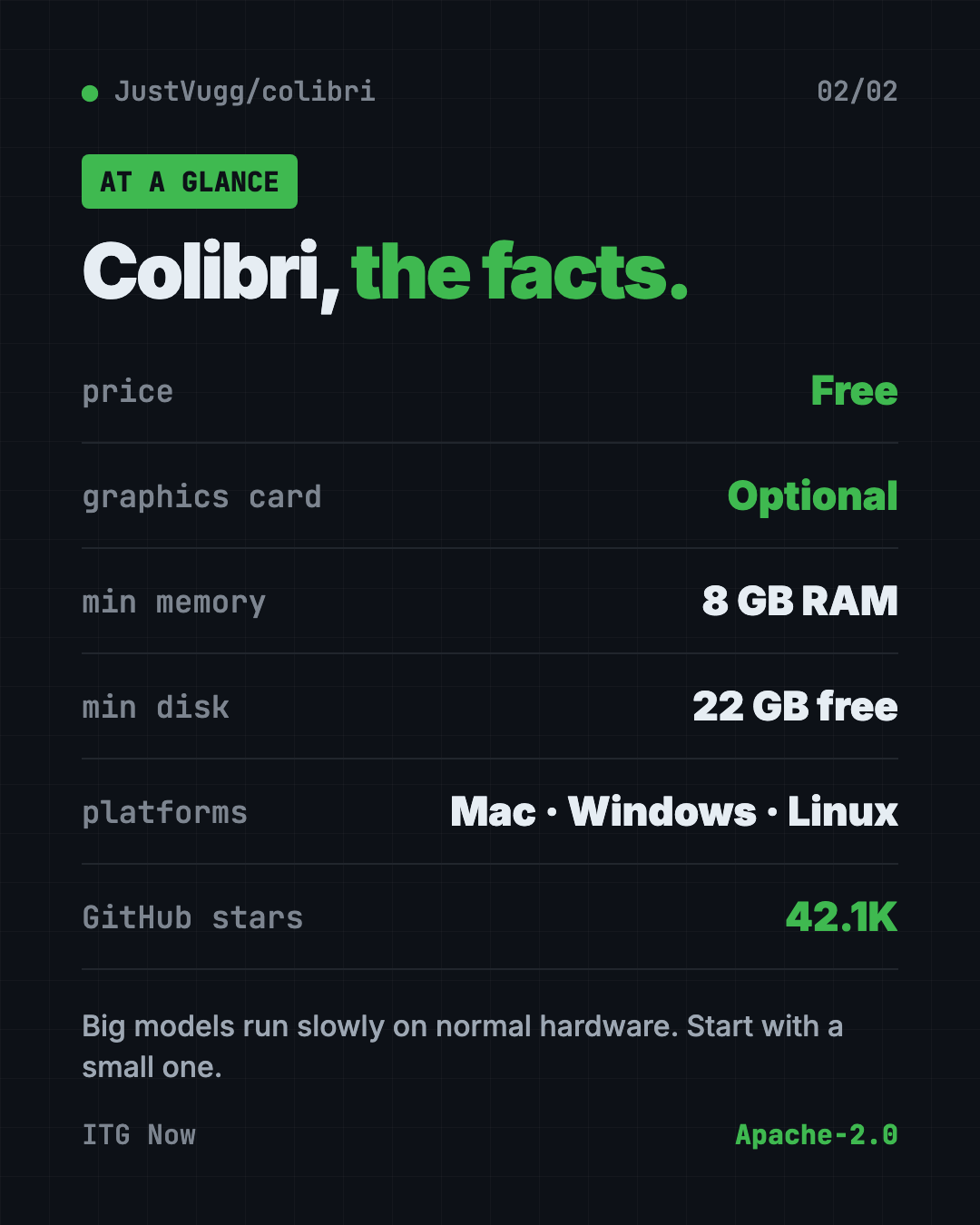 • JustVugg/colibri
02/02

AT A GLANCE

Colibri, the facts.

price
Free

graphics card
Optional

min memory
8 GB RAM

min disk
22 GB free

platforms
Mac · Windows · Linux

GitHub stars
42.1K

Big models run slowly on normal hardware. Start with a small one.

ITG Now
Apache-2.0