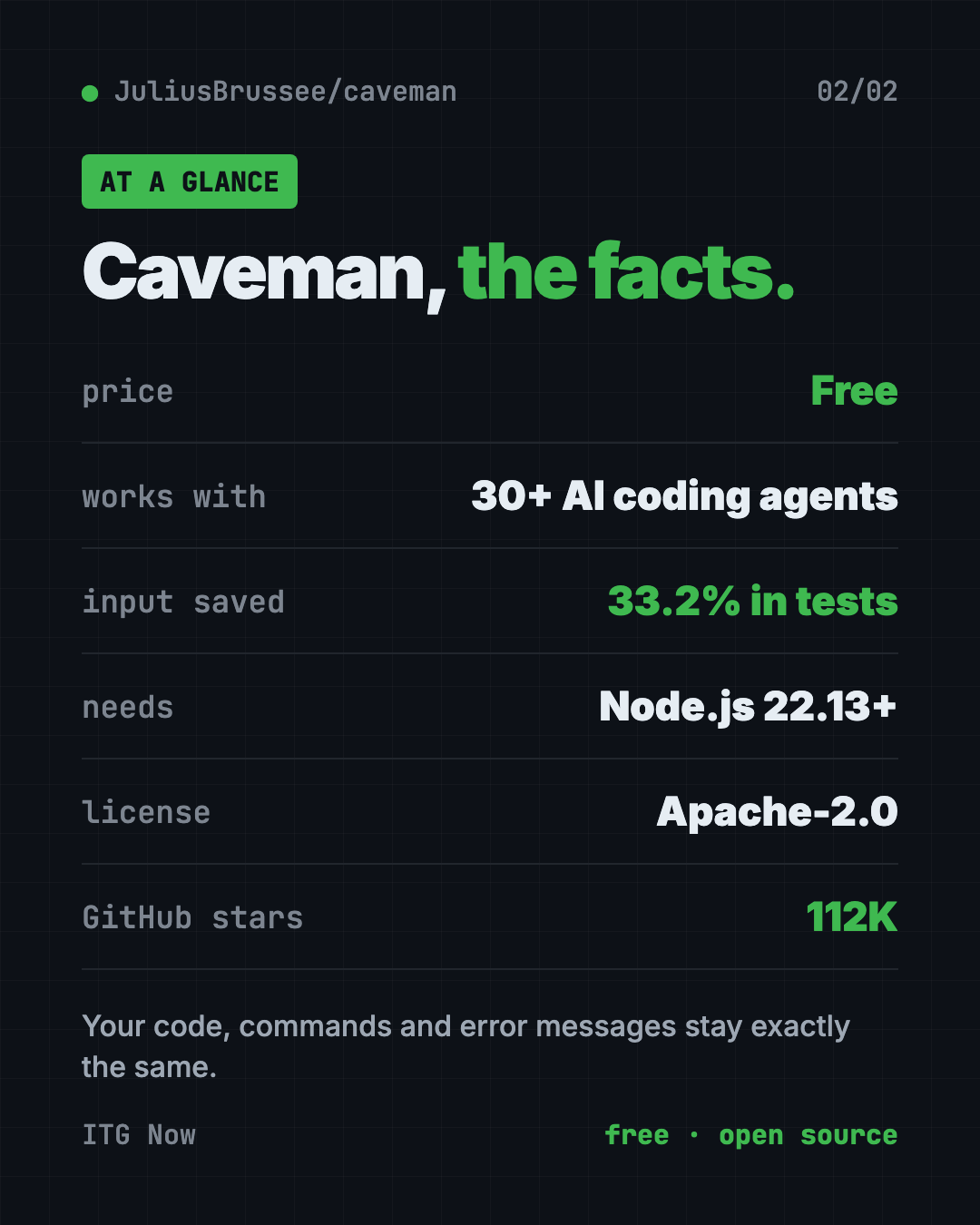 JuliusBrussee/caveman 02/02

AT A GLANCE

Caveman, the facts.

price Free

works with 30+ AI coding agents

input saved 33.2% in tests

needs Node.js 22.13+

license Apache-2.0

GitHub stars 112K

Your code, commands and error messages stay exactly the same.

ITG Now free · open source