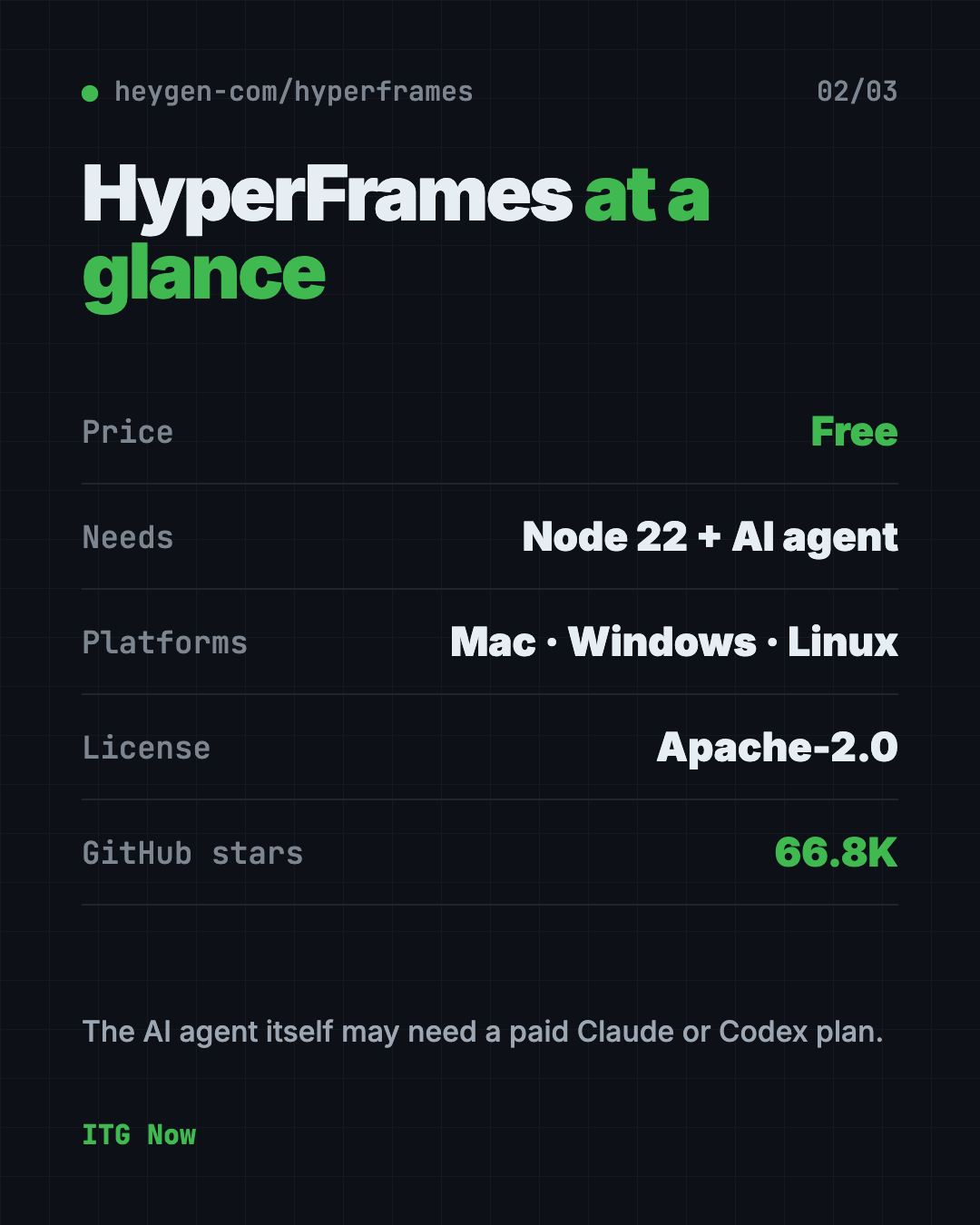 • heygen-com/hyperframes
02/03

HyperFrames at a glance

Price
Free

Needs
Node 22 + AI agent

Platforms
Mac · Windows · Linux

License
Apache-2.0

GitHub stars
66.8K

The AI agent itself may need a paid Claude or Codex plan.

ITG Now