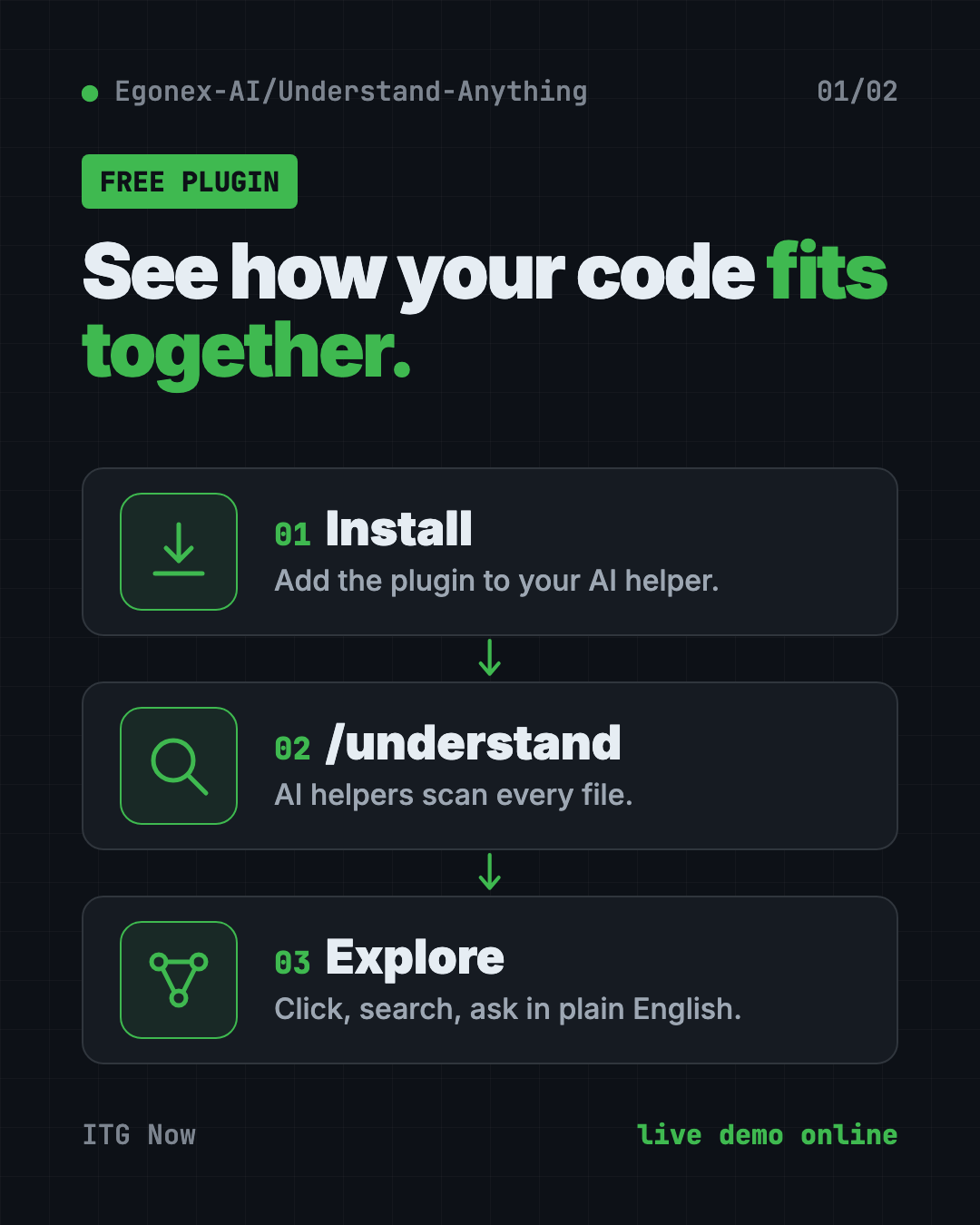 • Egonex-AI/Understand-Anything

01/02

FREE PLUGIN

See how your code fits together.

01 Install

Add the plugin to your AI helper.

↓

02 /understand

AI helpers scan every file.

↓

03 Explore

Click, search, ask in plain English.

ITG Now

live demo online