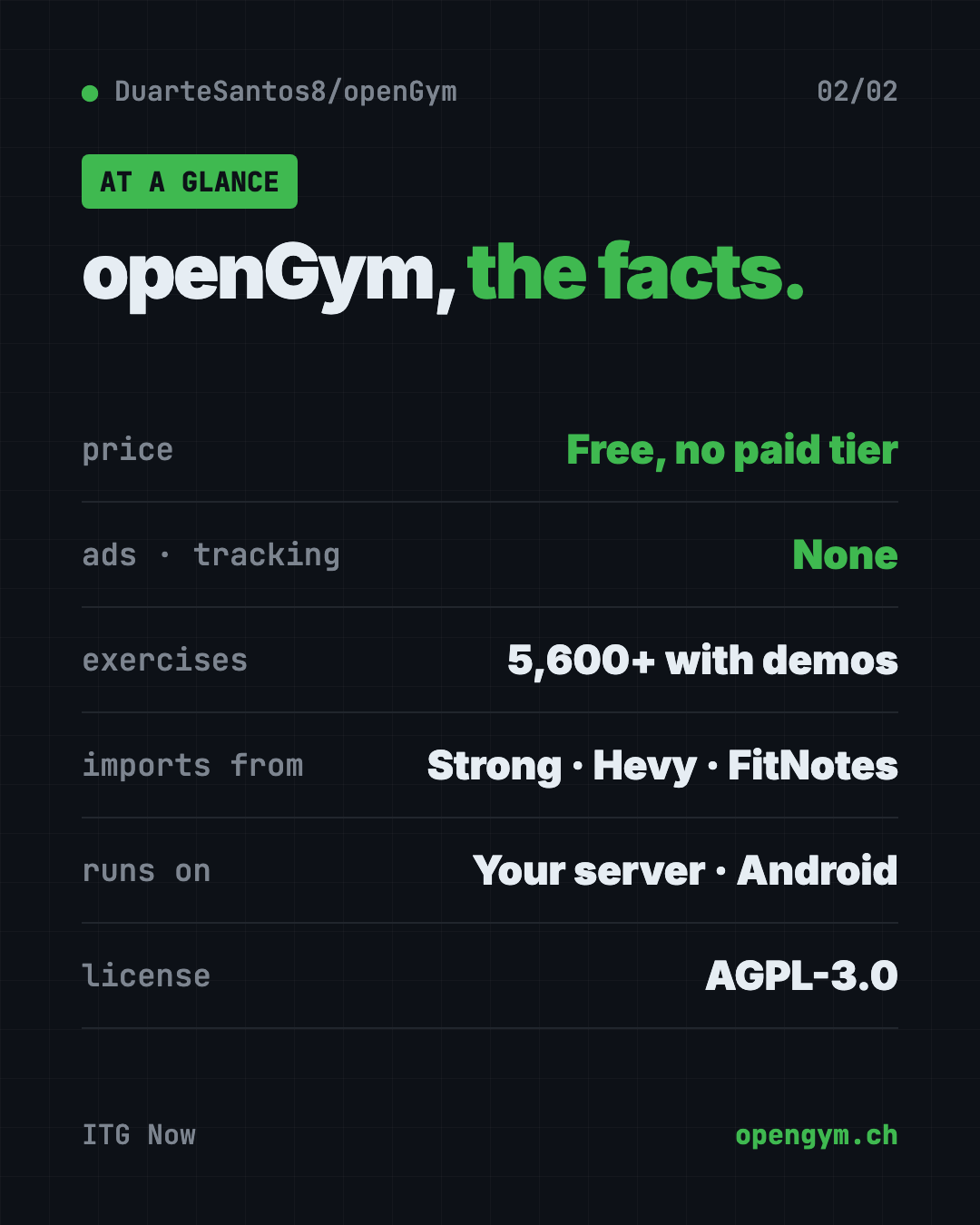 • DuarteSantos8/openGym 02/02

AT A GLANCE

openGym, the facts.

price Free, no paid tier

ads · tracking None

exercises 5,600+ with demos

imports from Strong · Hevy · FitNotes

runs on Your server · Android

license AGPL-3.0

ITG Now opengym.ch