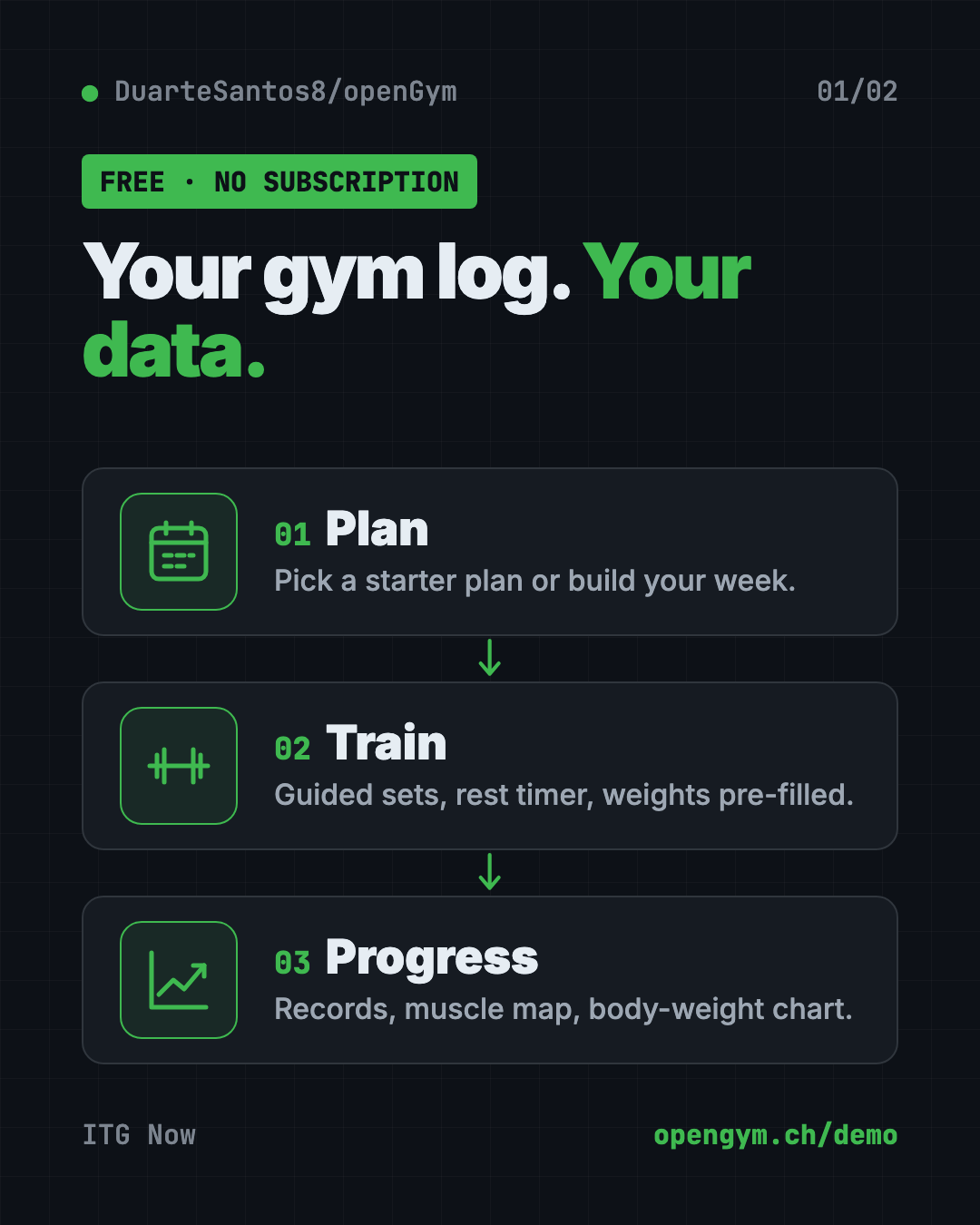 • DuarteSantos8/openGym

01/02

FREE · NO SUBSCRIPTION

Your gym log. Your data.

01 Plan

Pick a starter plan or build your week.

↓

02 Train

Guided sets, rest timer, weights pre-filled.

↓

03 Progress

Records, muscle map, body-weight chart.

ITG Now

opengym.ch/demo