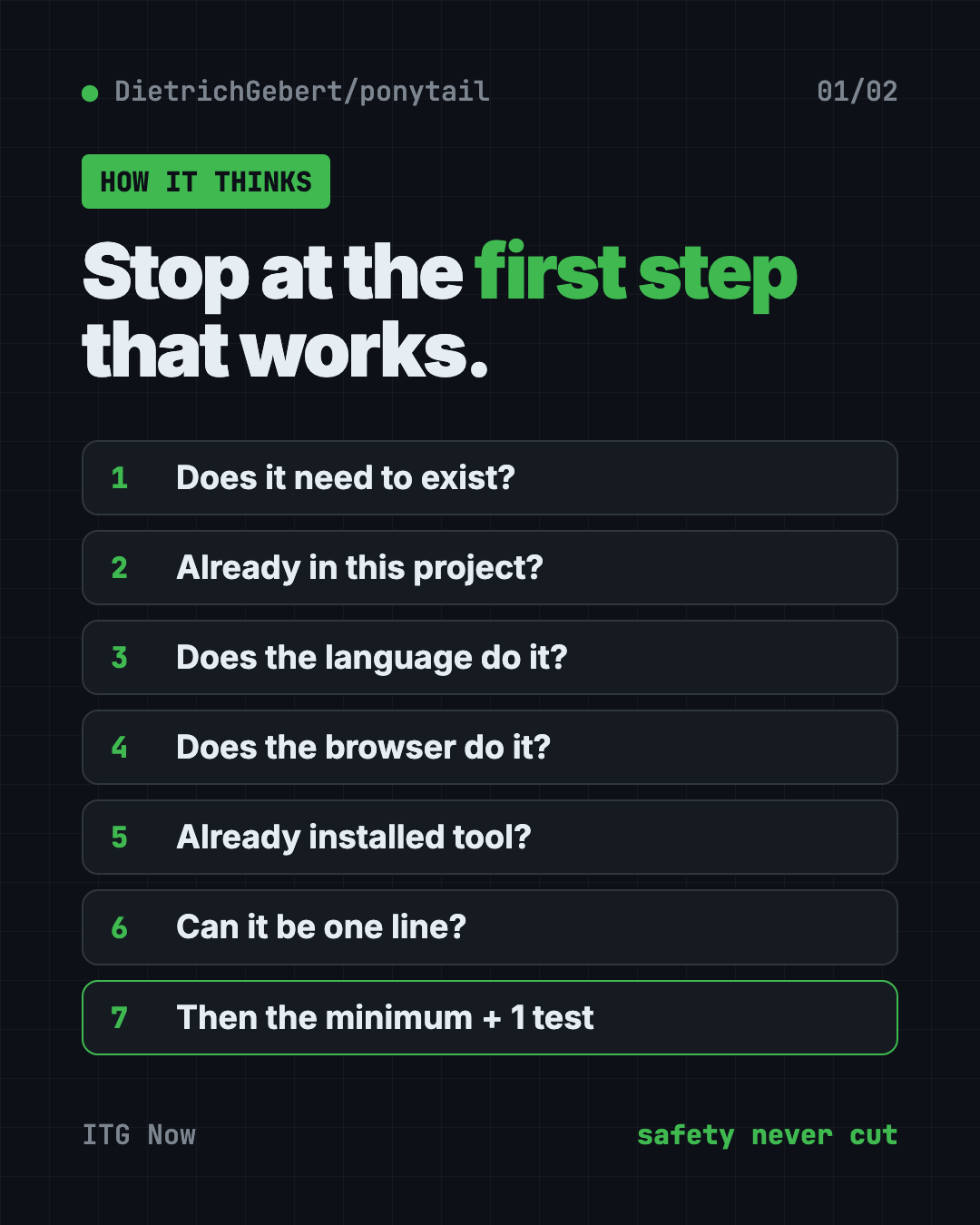 • DietrichGebert/ponytail 01/02

HOW IT THINKS

Stop at the first step that works.

1 Does it need to exist?

2 Already in this project?

3 Does the language do it?

4 Does the browser do it?

5 Already installed tool?

6 Can it be one line?

7 Then the minimum + 1 test

ITG Now safety never cut