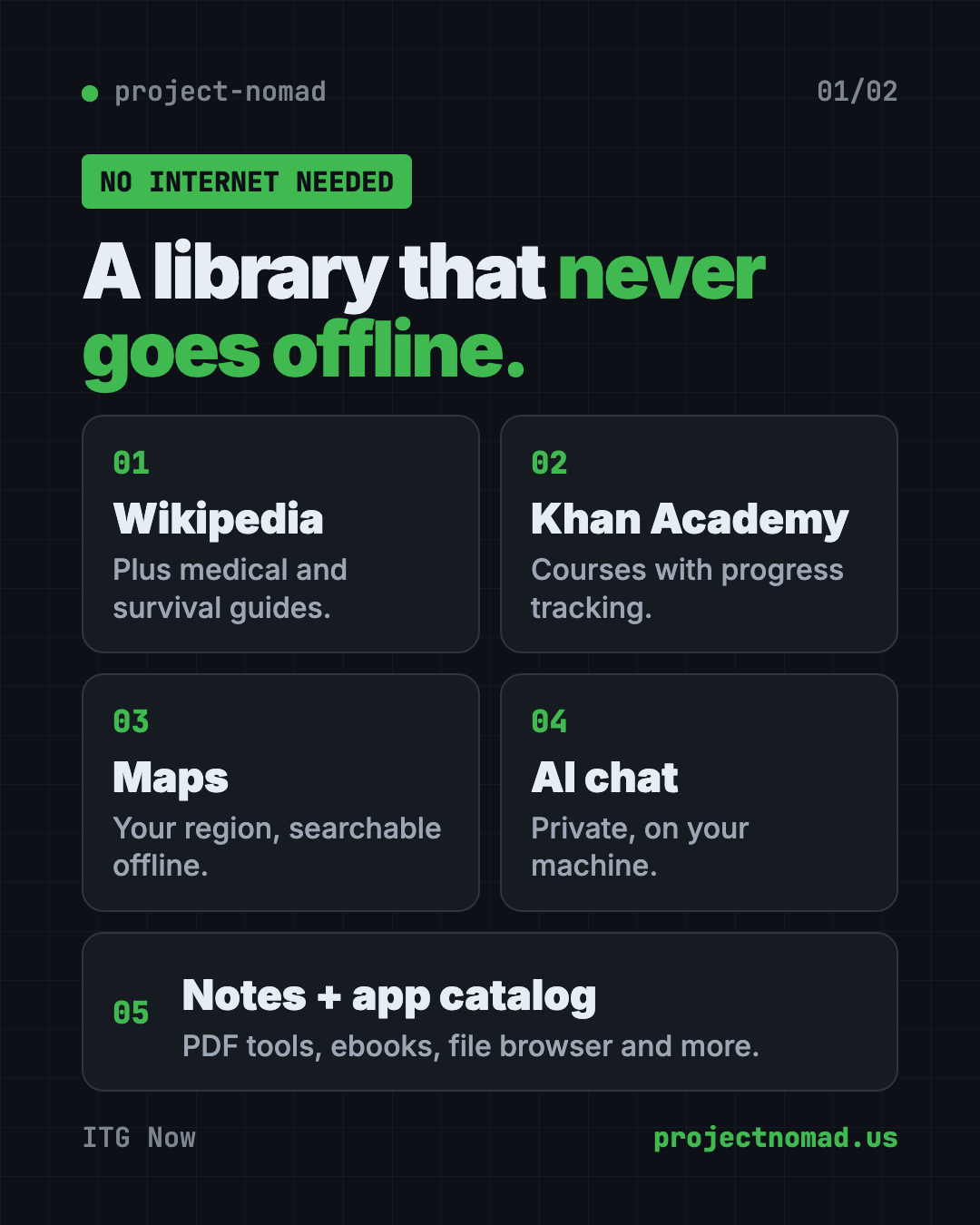 • project-nomad

01/02

NO INTERNET NEEDED

A library that never goes offline.

01
Wikipedia
Plus medical and survival guides.

02
Khan Academy
Courses with progress tracking.

03
Maps
Your region, searchable offline.

04
AI chat
Private, on your machine.

05
Notes + app catalog
PDF tools, ebooks, file browser and more.

ITG Now

projectnomad.us