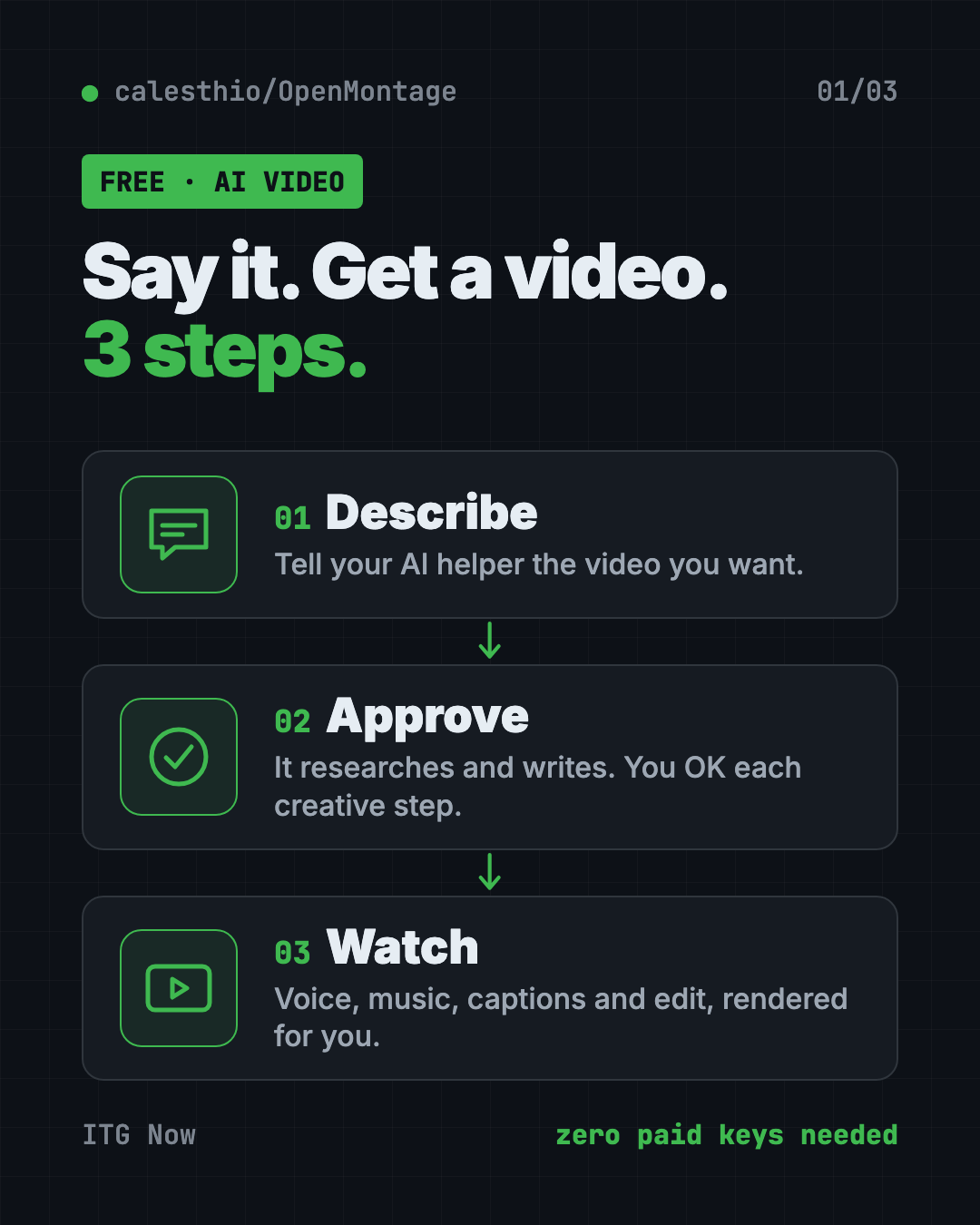 • calesthio/OpenMontage 01/03

FREE · AI VIDEO

Say it. Get a video.
3 steps.

01 Describe
Tell your AI helper the video you want.

↓

02 Approve
It researches and writes. You OK each creative step.

↓

03 Watch
Voice, music, captions and edit, rendered for you.

ITG Now zero paid keys needed