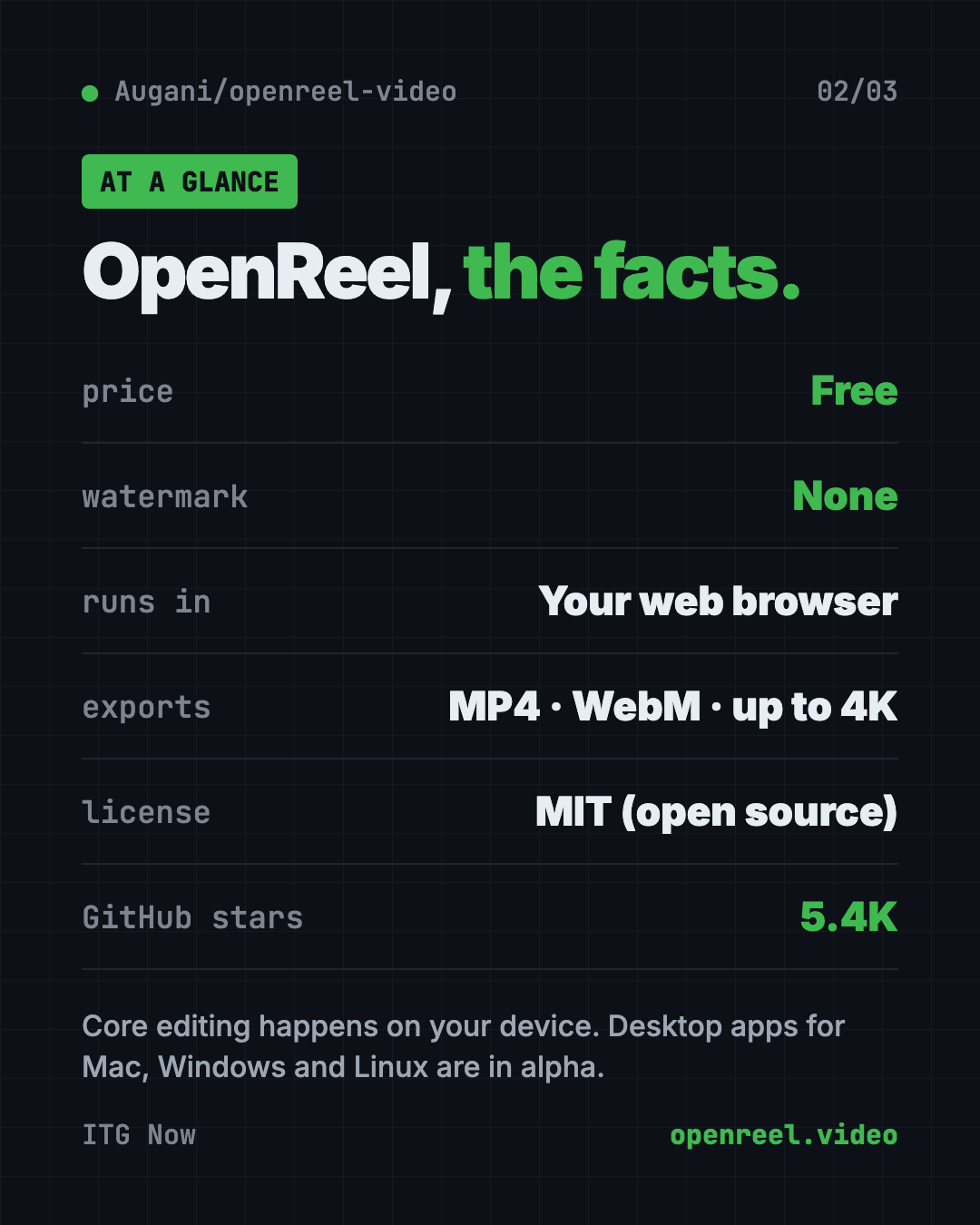 • Augani/openreel-video 02/03

AT A GLANCE

OpenReel, the facts.

price Free

watermark None

runs in Your web browser

exports MP4 · WebM · up to 4K

license MIT (open source)

GitHub stars 5.4K

Core editing happens on your device. Desktop apps for Mac, Windows and Linux are in alpha.

ITG Now openreel.video