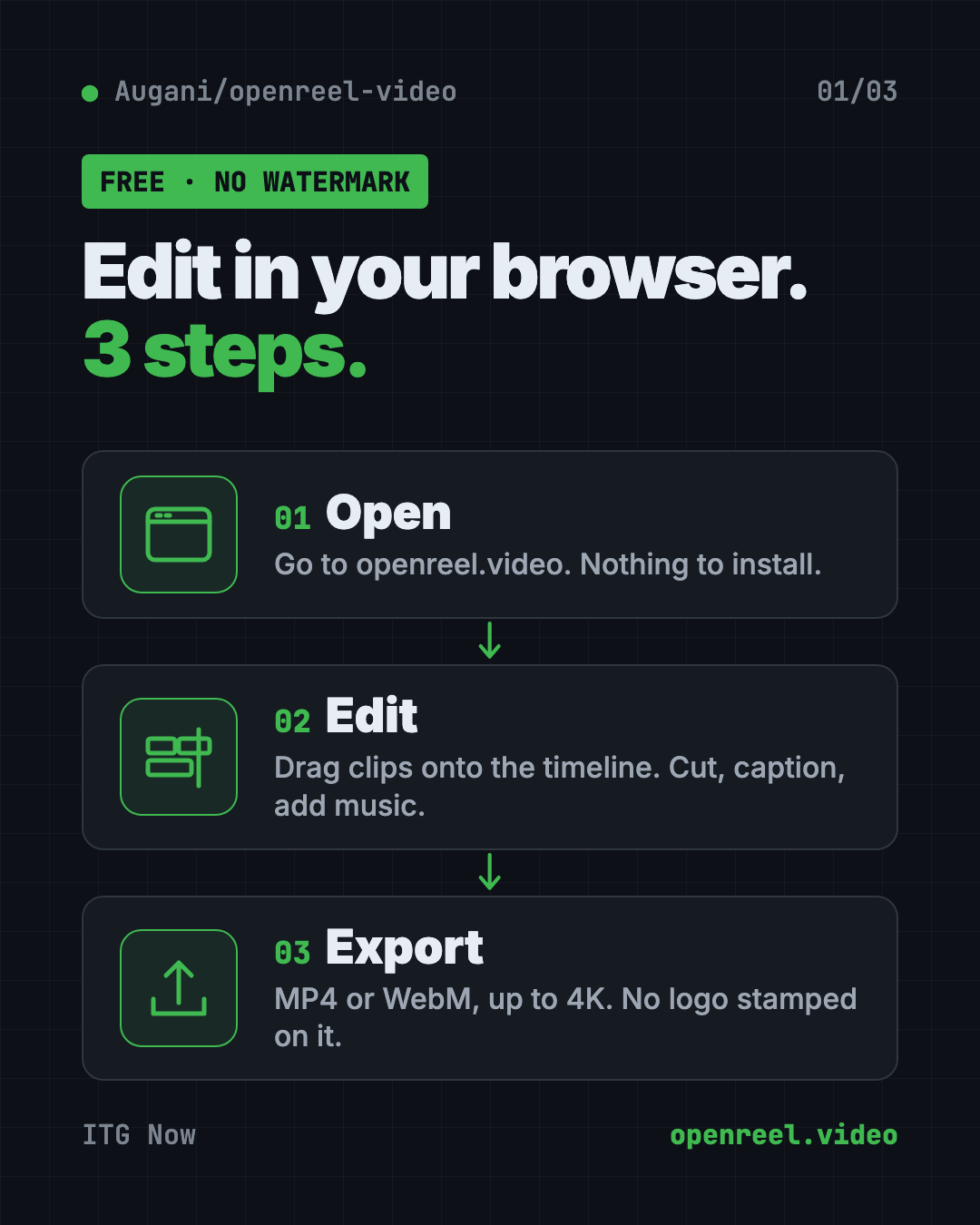 • Augani/openreel-video

01/03

FREE · NO WATERMARK

Edit in your browser.
3 steps.

01 Open

Go to openreel.video. Nothing to install.

↓

02 Edit

Drag clips onto the timeline. Cut, caption, add music.

↓

03 Export

MP4 or WebM, up to 4K. No logo stamped on it.

ITG Now

openreel.video