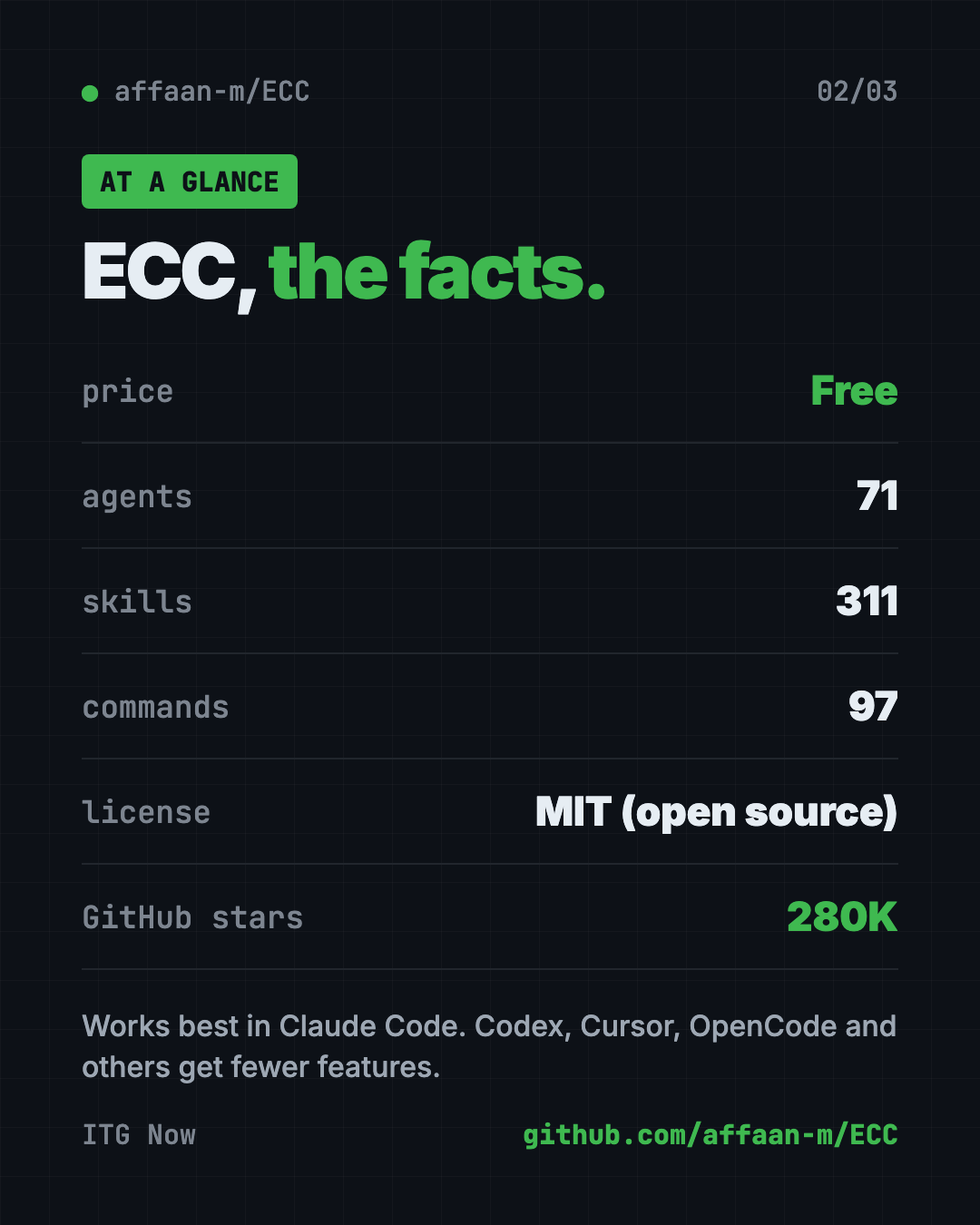 • affaan-m/ECC

02/03

AT A GLANCE

ECC, the facts.

price
Free

agents
71

skills
311

commands
97

license
MIT (open source)

GitHub stars
280K

Works best in Claude Code. Codex, Cursor, OpenCode and others get fewer features.

ITG Now

github.com/affaan-m/ECC